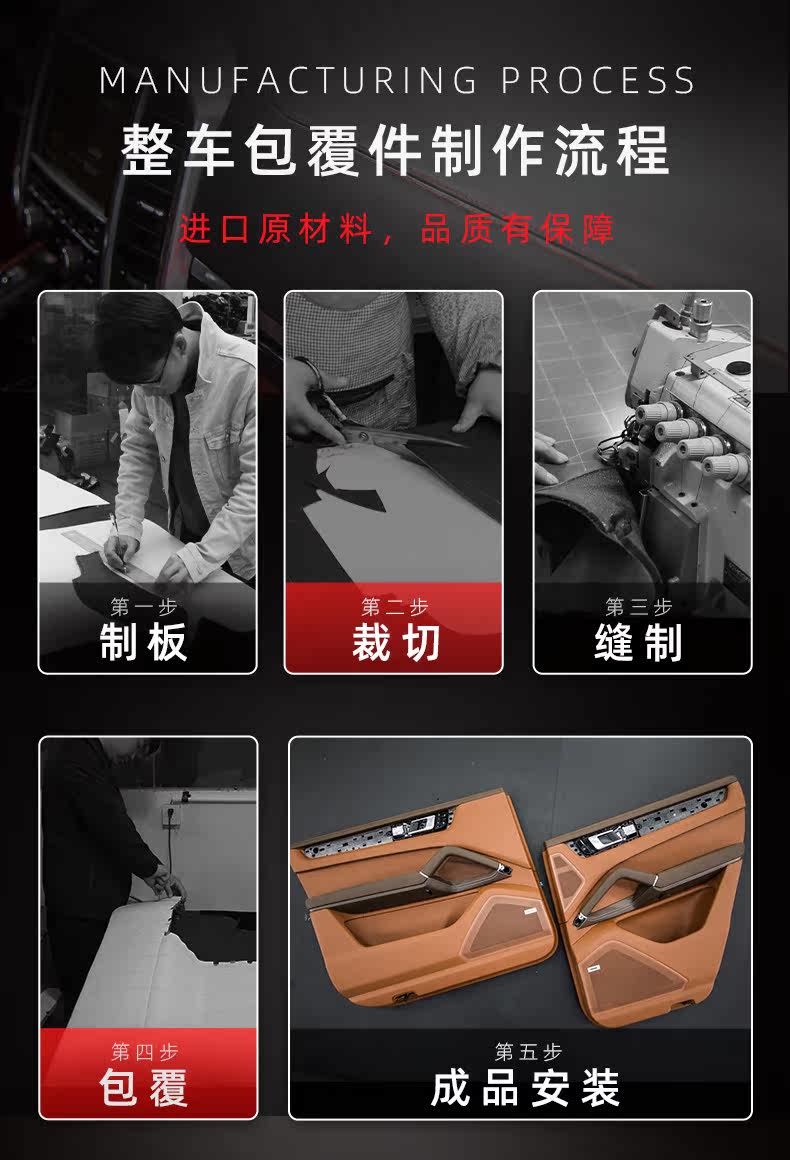 MANUFACTURING PROCESS

整车包覆件制作流程

进口原材料，品质有保障

第一步
制板

第二步
裁切

第三步
缝制

第四步
包覆

第五步
成品安装