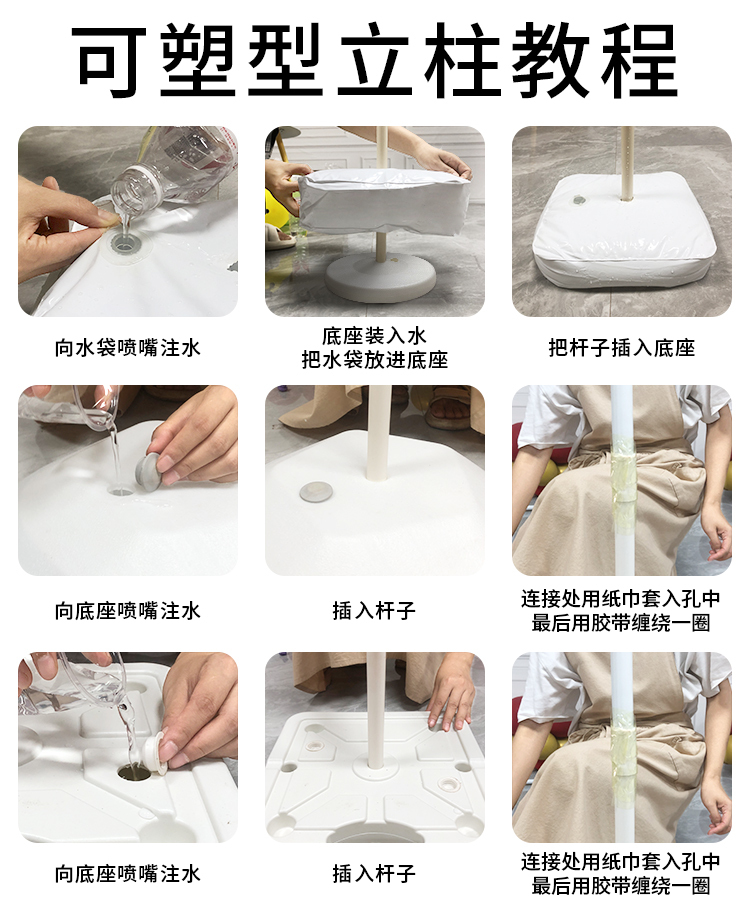 可塑型立柱教程

向水袋喷嘴注水

底座装入水
把水袋放进底座

把杆子插入底座

向底座喷嘴注水

插入杆子

连接处用纸巾套入孔中
最后用胶带缠绕一圈

向底座喷嘴注水

插入杆子

连接处用纸巾套入孔中
最后用胶带缠绕一圈