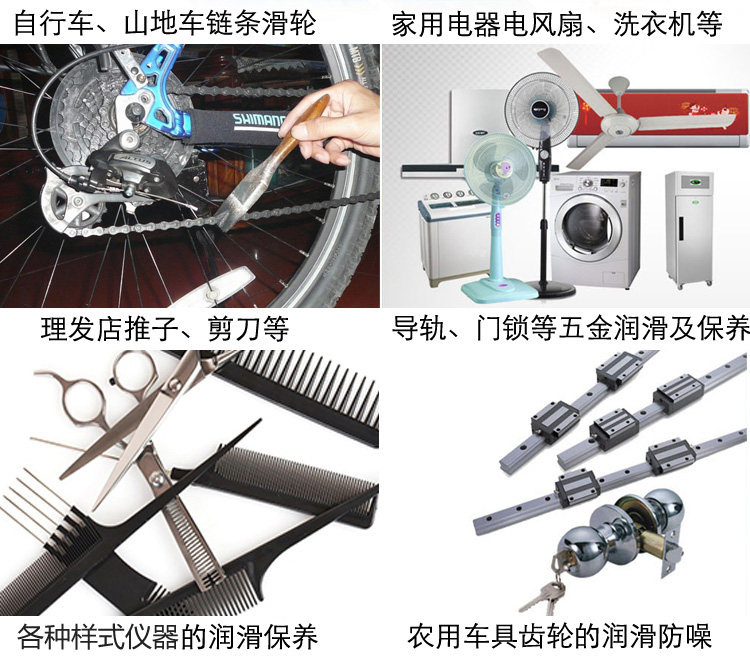 自行车、山地车链条滑轮

家用电器电风扇、洗衣机等

SHIMANO

理发店推子、剪刀等

导轨、门锁等五金润滑及保养

各种样式仪器的润滑保养

农用车具齿轮的润滑防噪