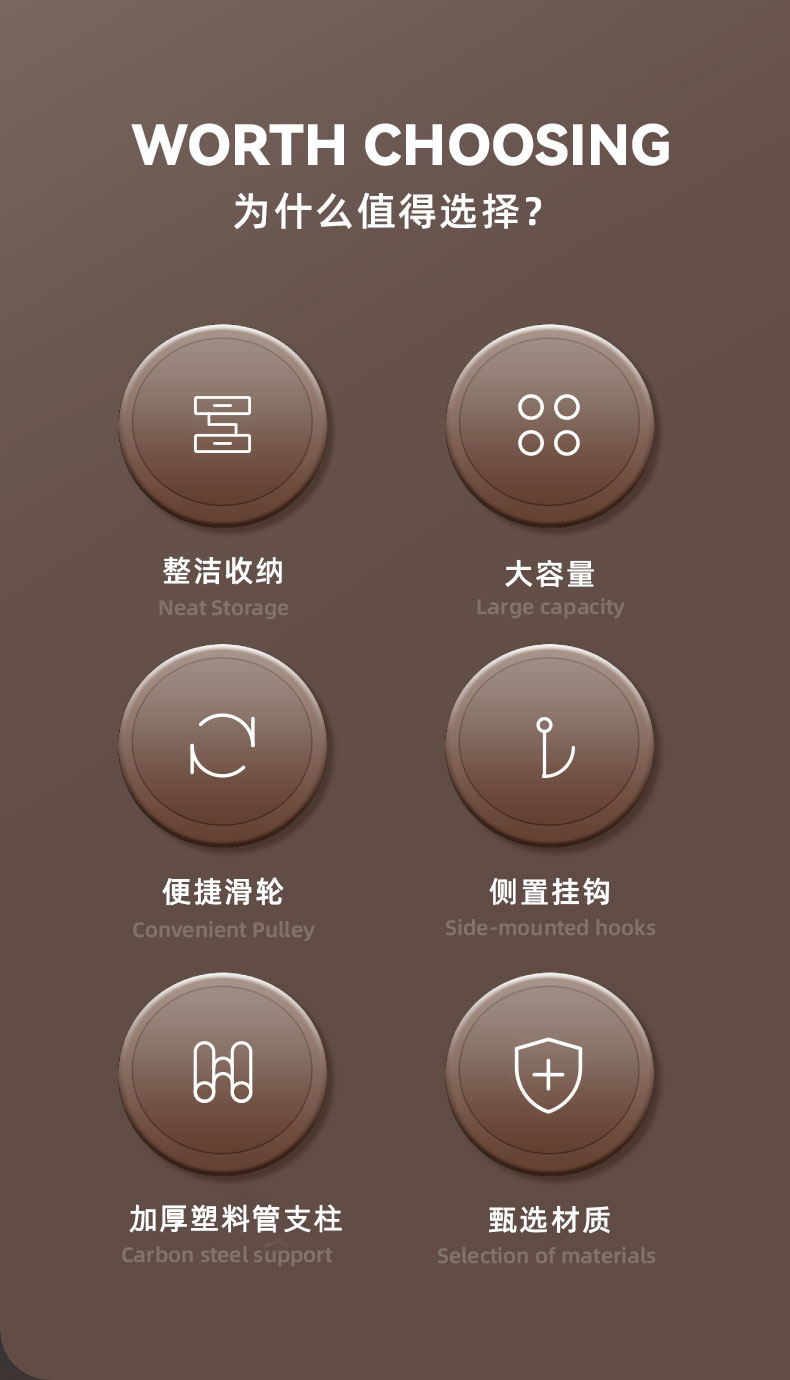 WORTH CHOOSING
为什么值得选择?

整洁收纳
Neat Storage

大容量
Large capacity

便捷滑轮
Convenient Pulley

侧置挂钩
Side-mounted hooks

加厚塑料管支柱
Carbon steel support

甄选材质
Selection of materials