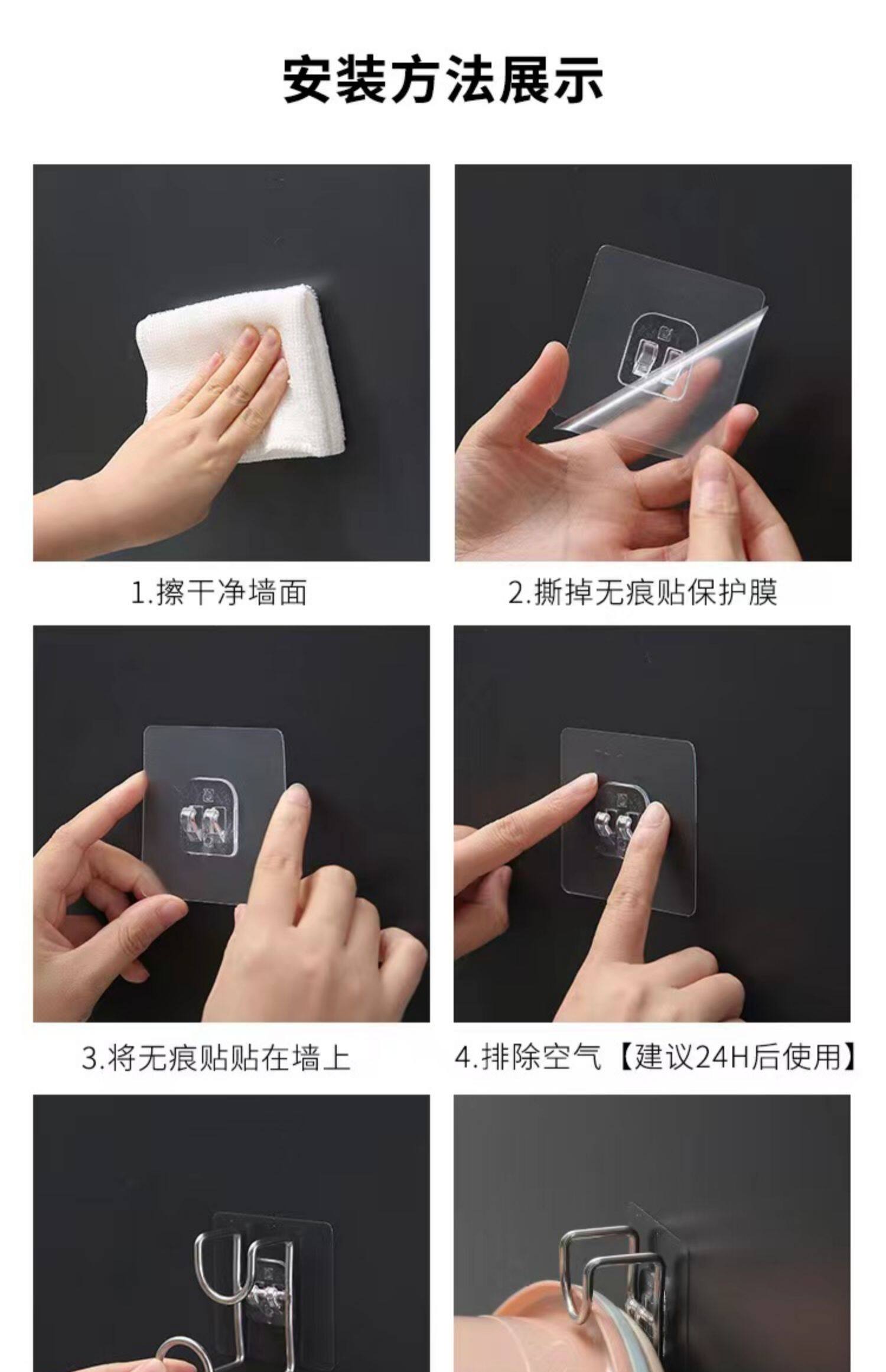 安装方法展示

1.擦干净墙面

2.撕掉无痕贴保护膜

3.将无痕贴贴在墙上

4.排除空气【建议24H后使用】