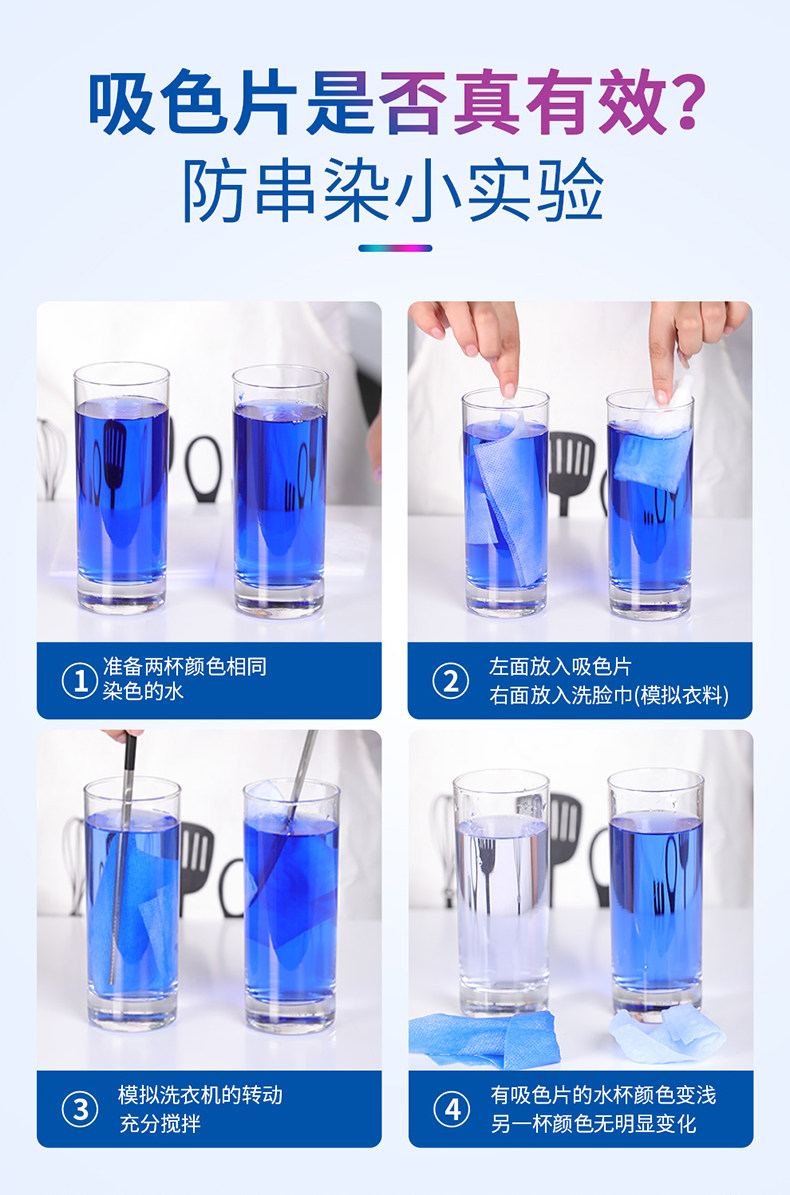 吸色片是否真有效?
防串染小实验

① 准备两杯颜色相同染色的水

② 左面放入吸色片
右面放入洗脸巾(模拟衣料)

③ 模拟洗衣机的转动
充分搅拌

④ 有吸色片的水杯颜色变浅
另一杯颜色无明显变化