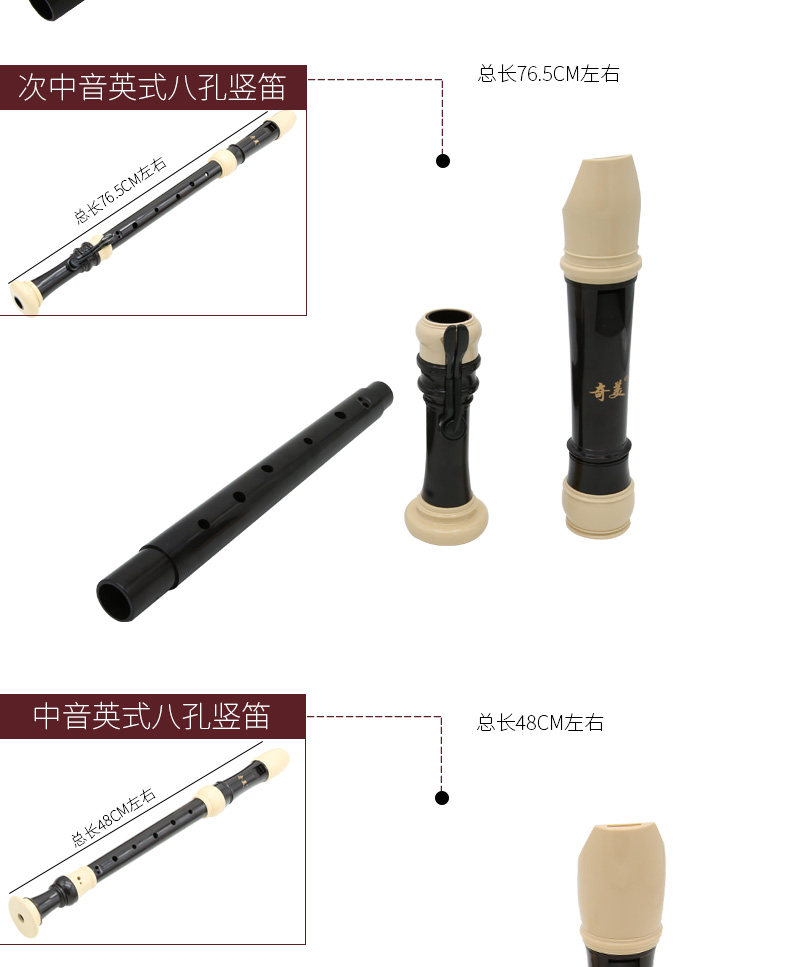 次中音英式八孔竖笛

总长76.5CM左右

总长76.5CM左右

奇美

中音英式八孔竖笛

总长48CM左右

总长48CM左右