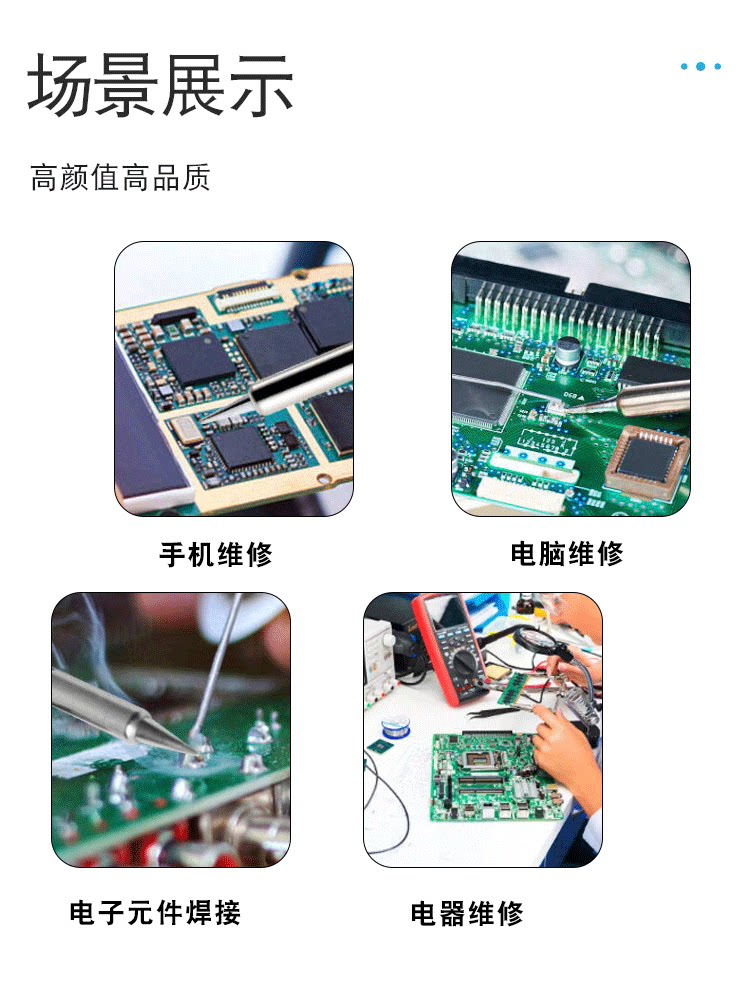 场景展示

高颜值高品质

手机维修

电脑维修

电子元件焊接

电器维修