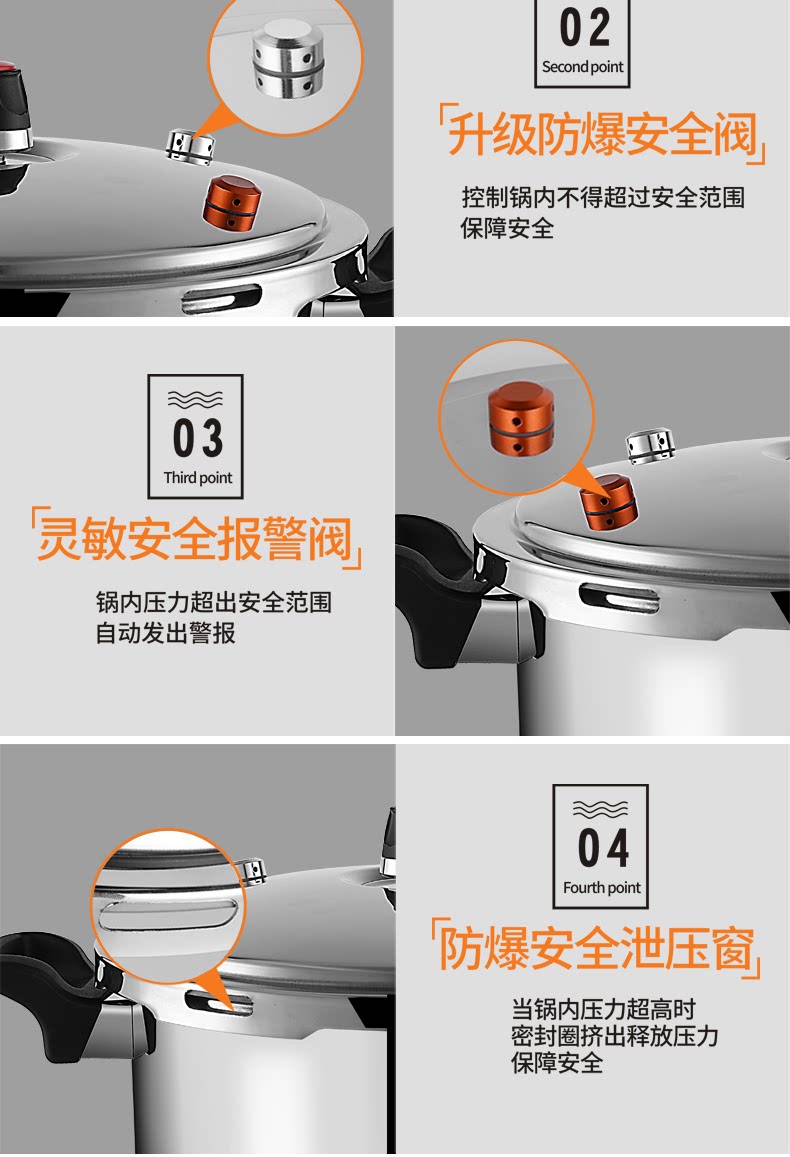 02
Second point

「升级防爆安全阀」

控制锅内不得超过安全范围
保障安全

03
Third point

「灵敏安全报警阀」

锅内压力超出安全范围
自动发出警报

04
Fourth point

「防爆安全泄压窗」

当锅内压力超高时
密封圈挤出释放压力
保障安全