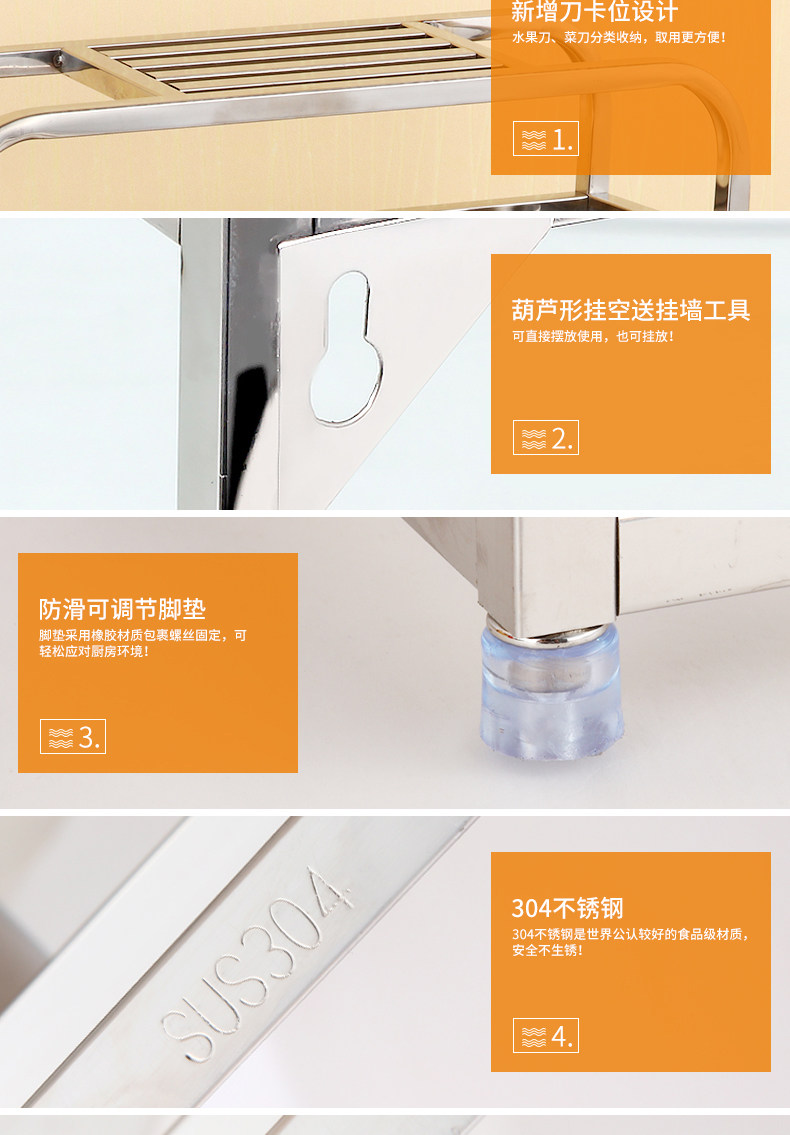 新增刀卡位设计
水果刀、菜刀分类收纳，取用更方便！

1.

葫芦形挂空送挂墙工具
可直接摆放使用，也可挂放！

2.

防滑可调节脚垫
脚垫采用橡胶材质包裹螺丝固定，可轻松应对厨房环境！

3.

SUS304

304不锈钢
304不锈钢是世界公认较好的食品级材质，安全不生锈！

4.