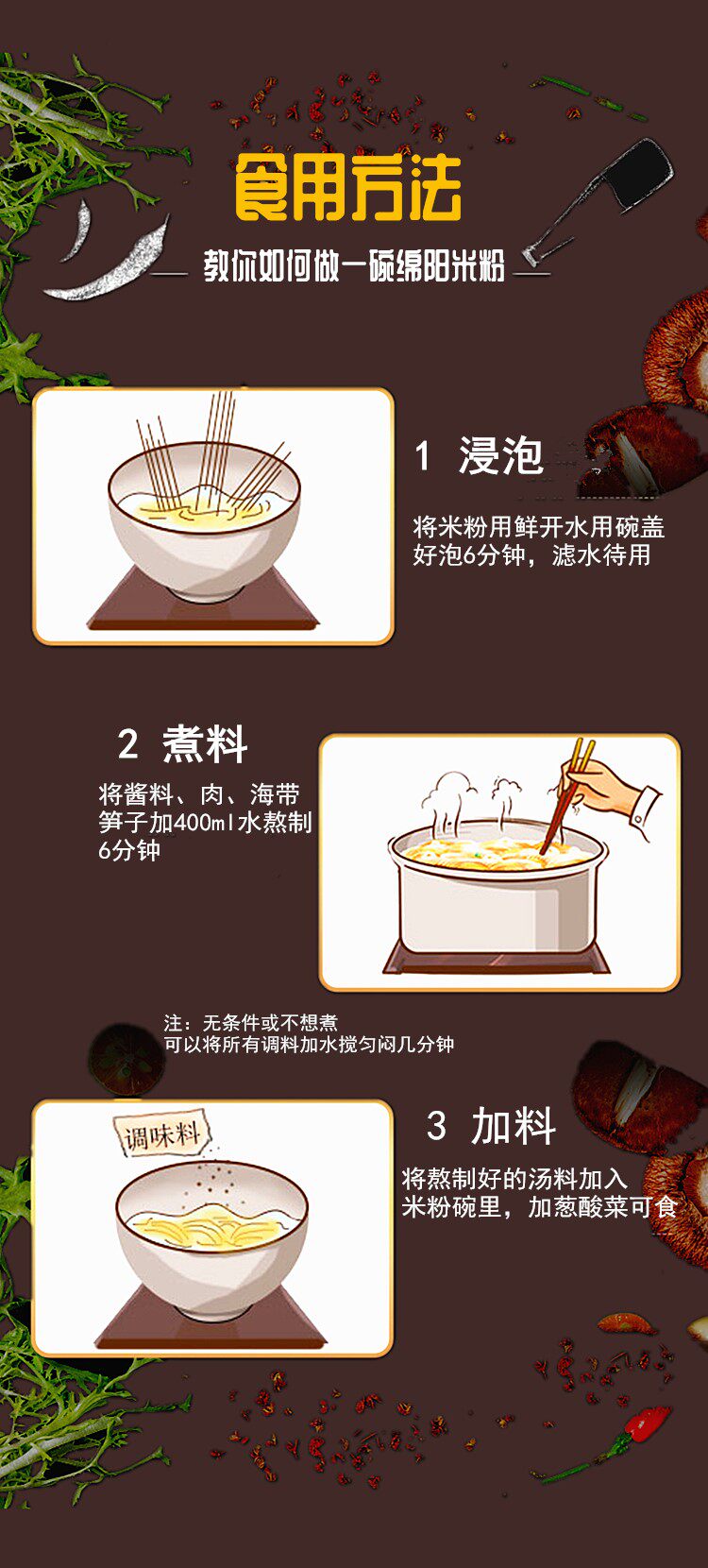 食用方法

教你如何做一碗绵阳米粉

1 浸泡

将米粉用鲜开水用碗盖好泡6分钟，滤水待用

2 煮料

将酱料、肉、海带笋子加400ml水熬制6分钟

注：无条件或不想煮
可以将所有调料加水搅匀闷几分钟

调味料

3 加料

将熬制好的汤料加入米粉碗里，加葱酸菜可食