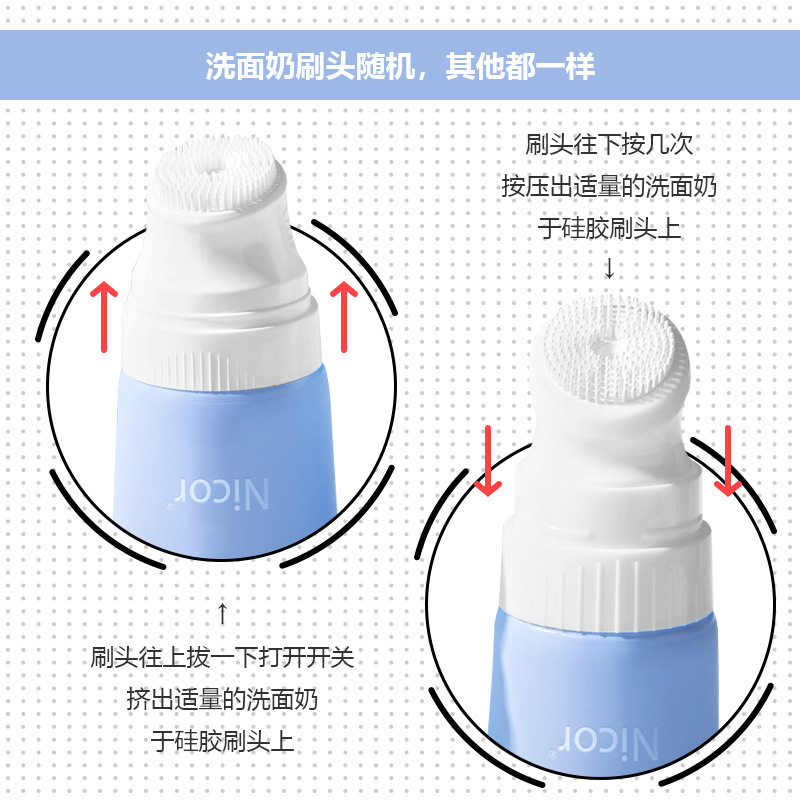 洗面奶刷头随机，其他都一样

刷头往下按几次
按压出适量的洗面奶
于硅胶刷头上
↓

Nicor

↑
刷头往上拔一下打开开关
挤出适量的洗面奶
于硅胶刷头上

Nicor