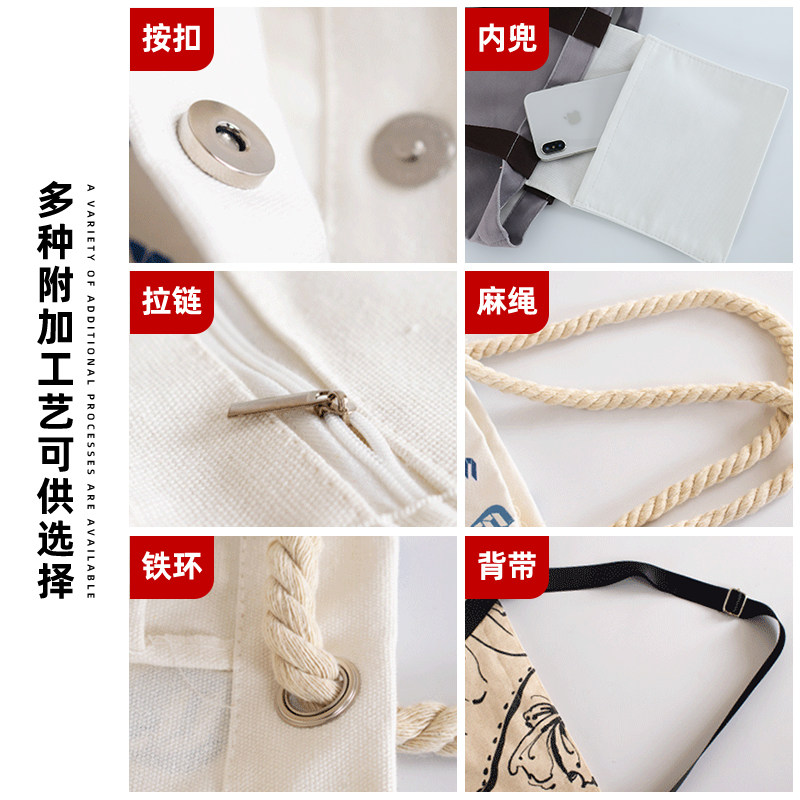 多种附加工艺可供选择

A VARIETY OF ADDITIONAL PROCESSES ARE AVAILABLE

按扣

内兜

拉链

麻绳

铁环

背带