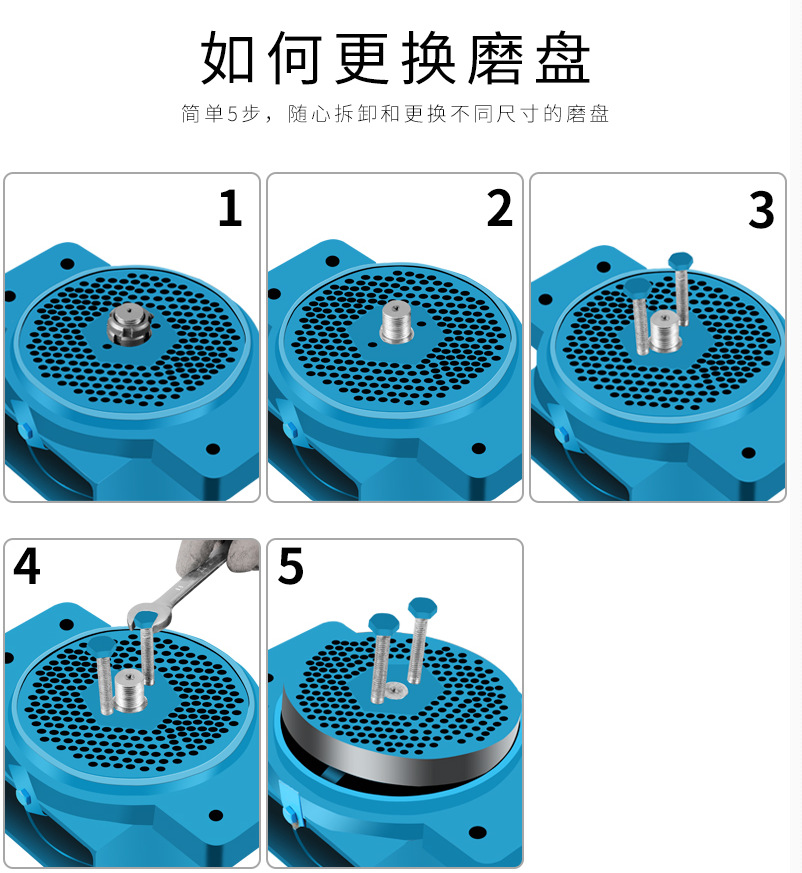 如何更换磨盘

简单5步，随心拆卸和更换不同尺寸的磨盘

1

2

3

4

5