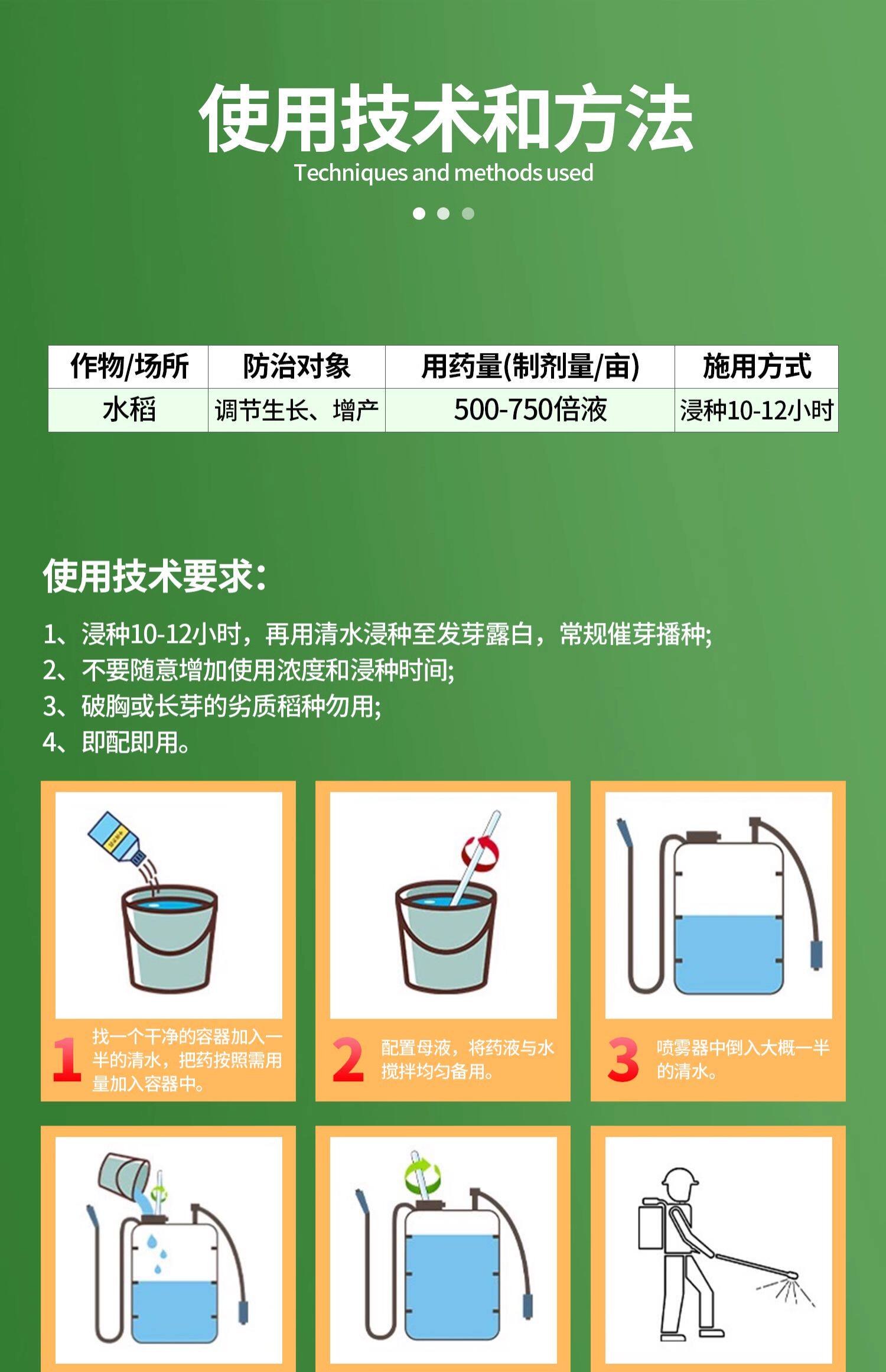 使用技术和方法
Techniques and methods used

| 作物/场所 | 防治对象 | 用药量(制剂量/亩) | 施用方式 |
|---|---|---|---|
| 水稻 | 调节生长、增产 | 500-750倍液 | 浸种10-12小时 |

使用技术要求:

1、浸种10-12小时，再用清水浸种至发芽露白，常规催芽播种;
2、不要随意增加使用浓度和浸种时间;
3、破胸或长芽的劣质稻种勿用;
4、即配即用。

1 找一个干净的容器加入一半的清水，把药按照需用量加入容器中。

2 配置母液，将药液与水搅拌均匀备用。

3 喷雾器中倒入大概一半的清水。