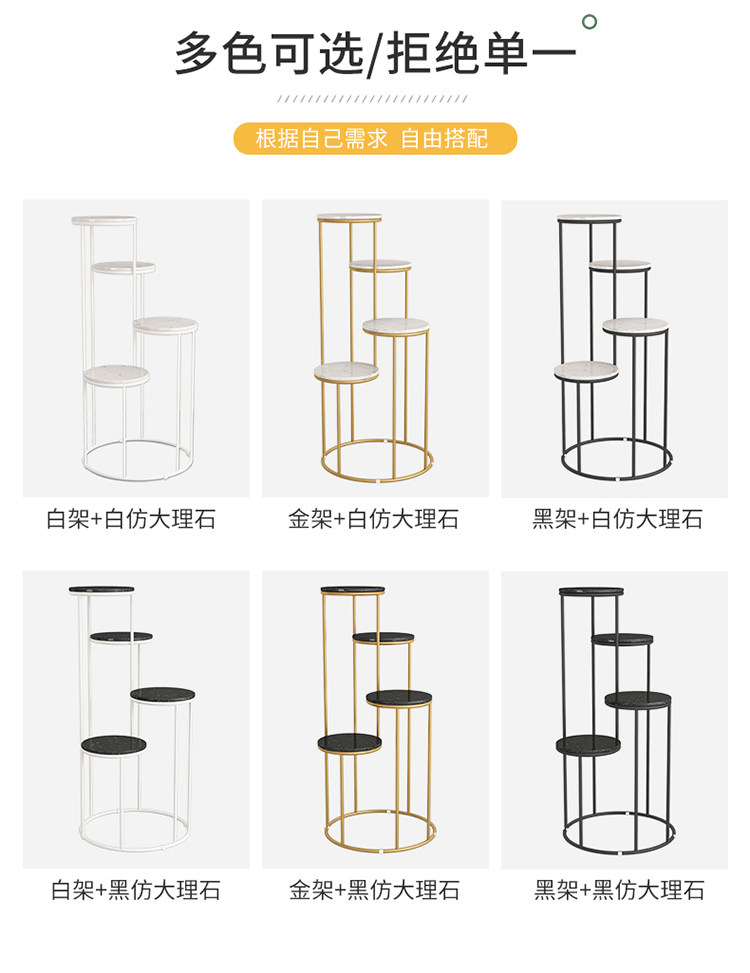 多色可选/拒绝单一

根据自己需求 自由搭配

白架+白仿大理石

金架+白仿大理石

黑架+白仿大理石

白架+黑仿大理石

金架+黑仿大理石

黑架+黑仿大理石