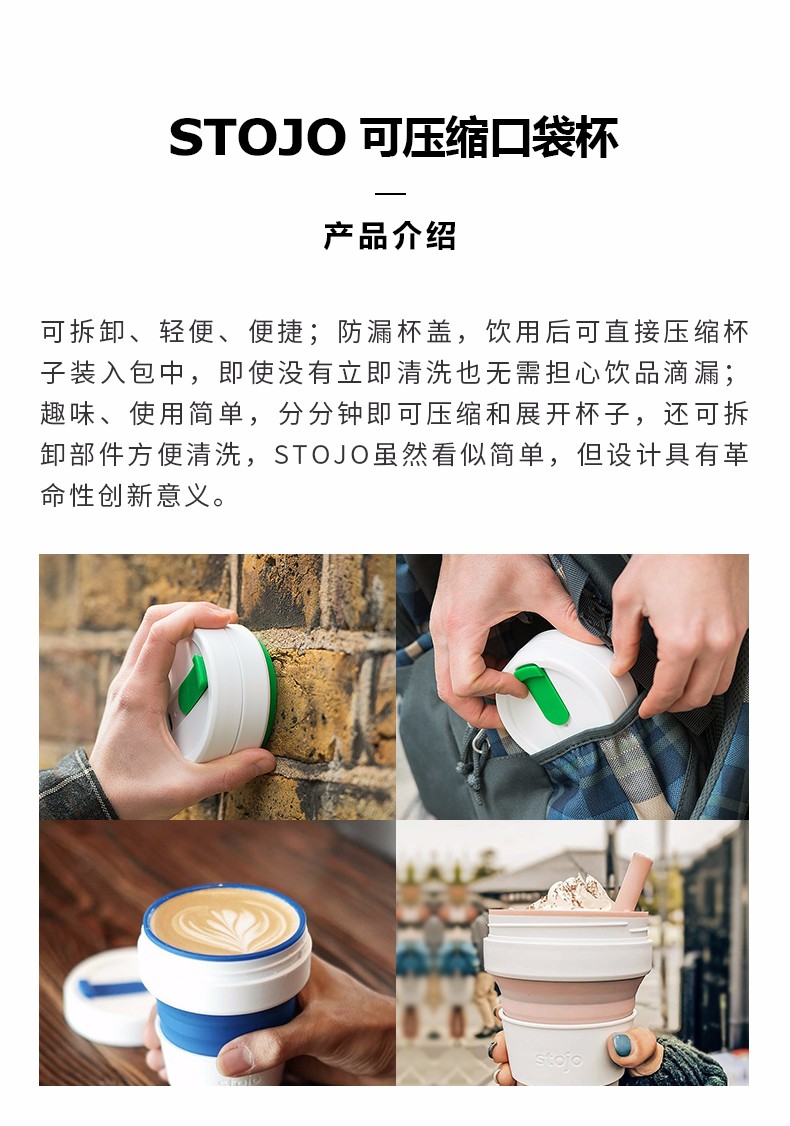 STOJO 可压缩口袋杯

产品介绍

可拆卸、轻便、便捷；防漏杯盖，饮用后可直接压缩杯子装入包中，即使没有立即清洗也无需担心饮品滴漏；趣味、使用简单，分分钟即可压缩和展开杯子，还可拆卸部件方便清洗，STOJO虽然看似简单，但设计具有革命性创新意义。

stojo