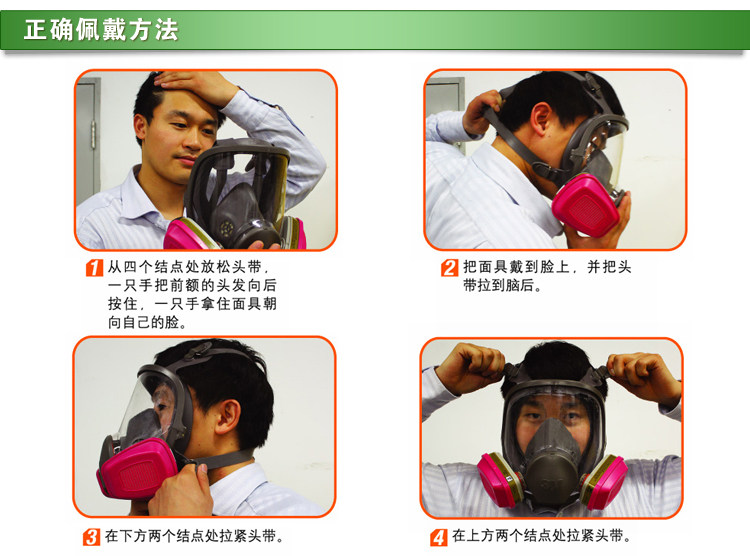 正确佩戴方法

1 从四个结点处放松头带，一只手把前额的头发向后按住，一只手拿住面具朝向自己的脸。

2 把面具戴到脸上，并把头带拉到脑后。

3 在下方两个结点处拉紧头带。

4 在上方两个结点处拉紧头带。