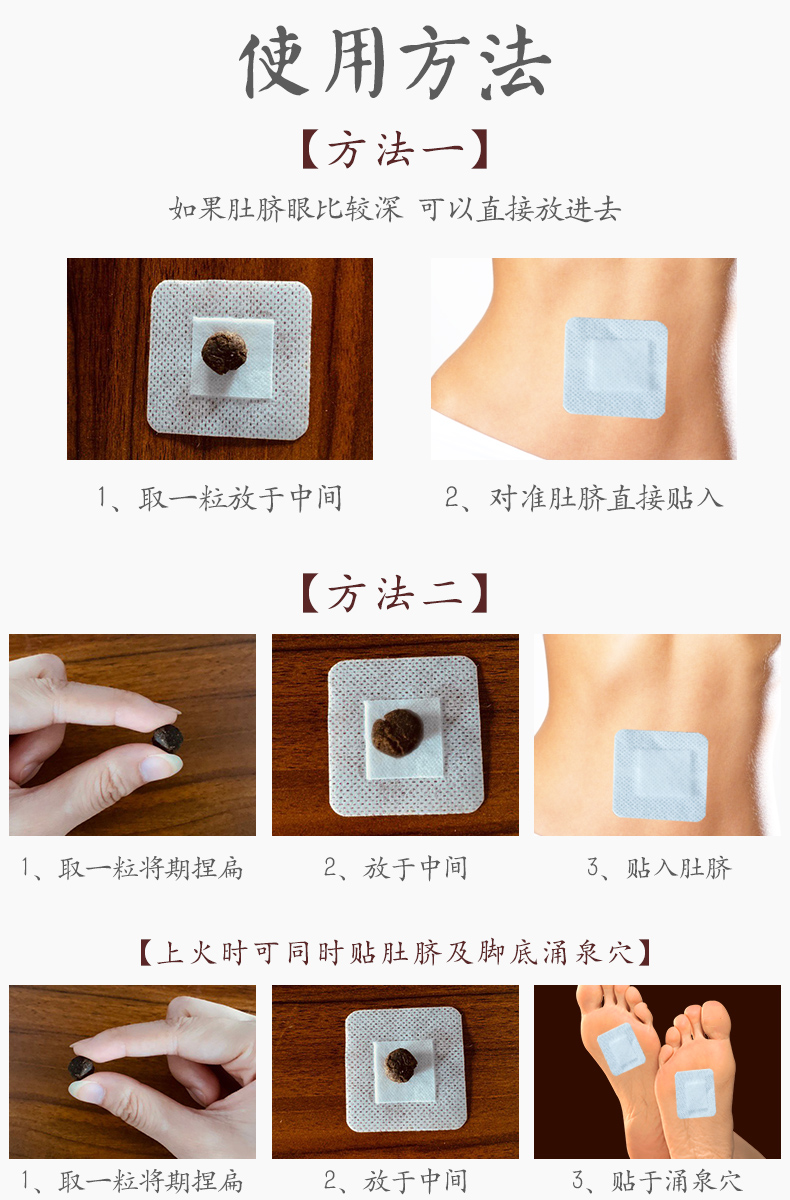 使用方法

【方法一】

如果肚脐眼比较深 可以直接放进去

1、取一粒放于中间

2、对准肚脐直接贴入

【方法二】

1、取一粒将期捏扁

2、放于中间

3、贴入肚脐

【上火时可同时贴肚脐及脚底涌泉穴】

1、取一粒将期捏扁

2、放于中间

3、贴于涌泉穴