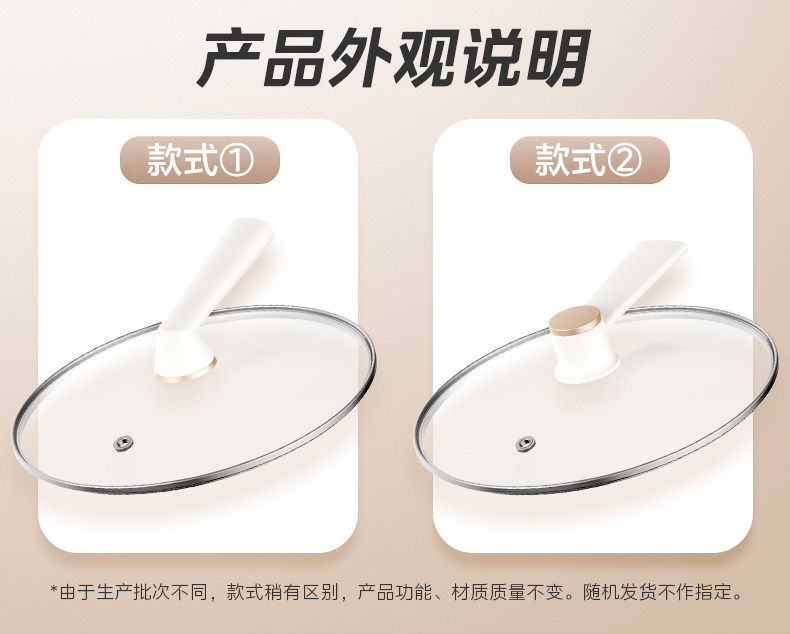 产品外观说明

款式①

款式②

*由于生产批次不同，款式稍有区别，产品功能、材质质量不变。随机发货不作指定。