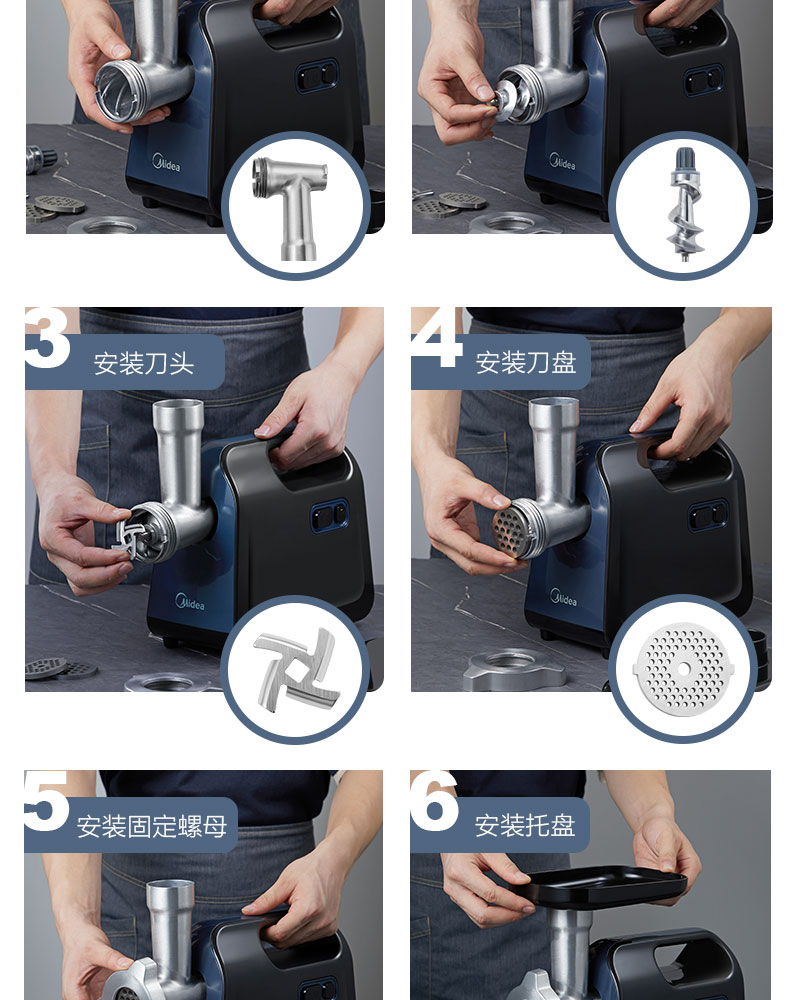 Midea

Midea

3 安装刀头

Midea

4 安装刀盘

Midea

5 安装固定螺母

6 安装托盘