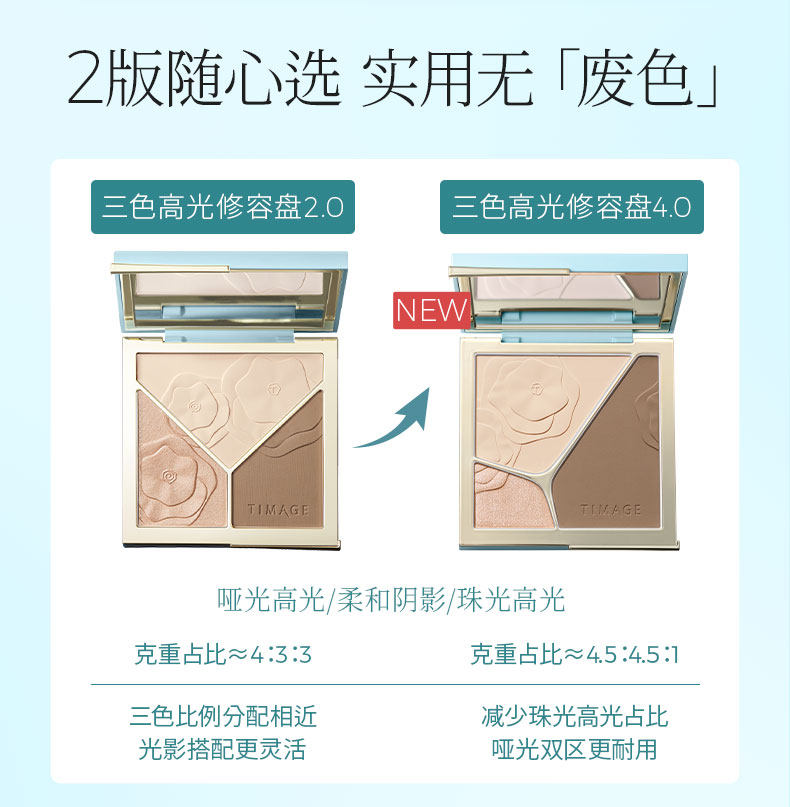 2版随心选 实用无「废色」

三色高光修容盘2.0

三色高光修容盘4.0

NEW

TIMAGE

TIMAGE

哑光高光/柔和阴影/珠光高光

克重占比≈4:3:3

克重占比≈4.5:4.5:1

三色比例分配相近
光影搭配更灵活

减少珠光高光占比
哑光双区更耐用