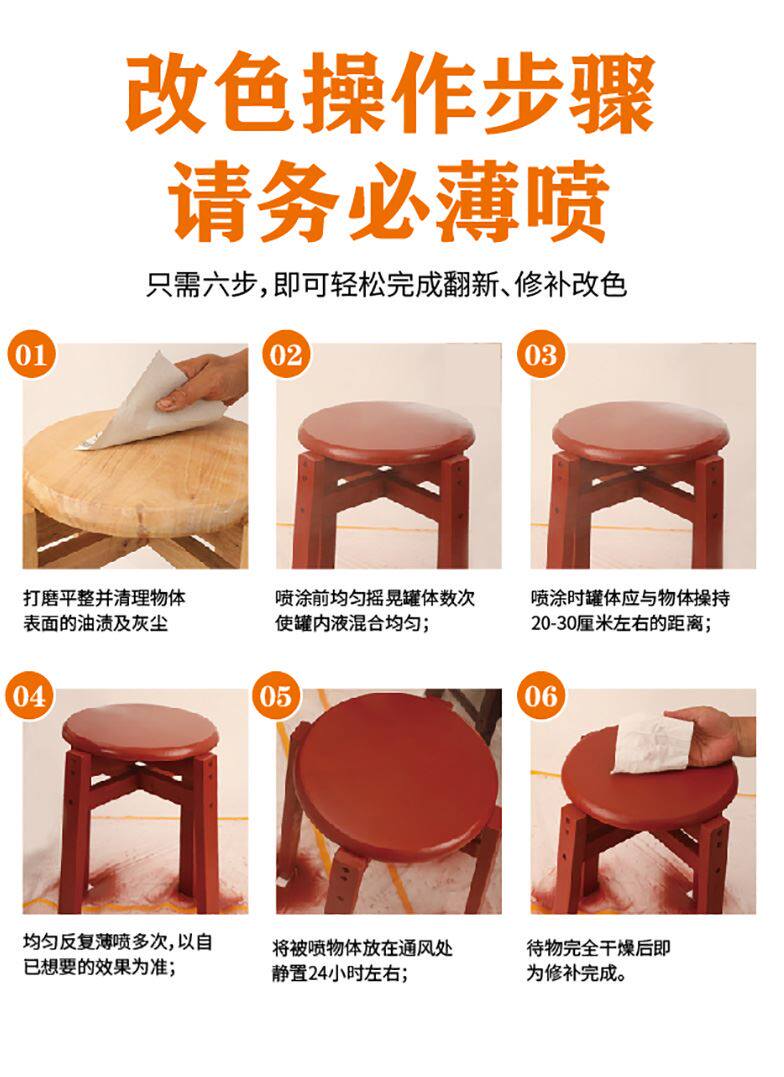 改色操作步骤
请务必薄喷

只需六步，即可轻松完成翻新、修补改色

01
打磨平整并清理物体表面的油渍及灰尘

02
喷涂前均匀摇晃罐体数次使罐内液混合均匀；

03
喷涂时罐体应与物体操持20-30厘米左右的距离；

04
均匀反复薄喷多次，以自已想要的效果为准；

05
将被喷物体放在通风处静置24小时左右；

06
待物完全干燥后即为修补完成。