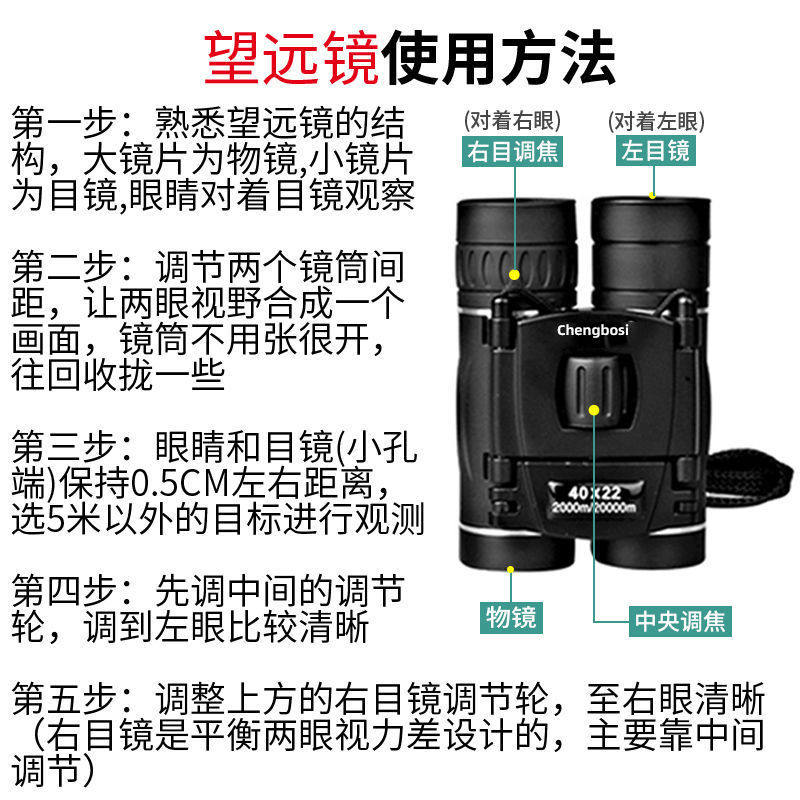 望远镜使用方法

第一步：熟悉望远镜的结构，大镜片为物镜,小镜片为目镜,眼睛对着目镜观察

第二步：调节两个镜筒间距，让两眼视野合成一个画面，镜筒不用张很开，往回收拢一些

第三步：眼睛和目镜(小孔端)保持0.5CM左右距离，选5米以外的目标进行观测

第四步：先调中间的调节轮，调到左眼比较清晰

第五步：调整上方的右目镜调节轮，至右眼清晰（右目镜是平衡两眼视力差设计的，主要靠中间调节）

(对着右眼)
右目调焦

(对着左眼)
左目镜

Chengbosi

40X22
2000m/20000m

物镜

中央调焦