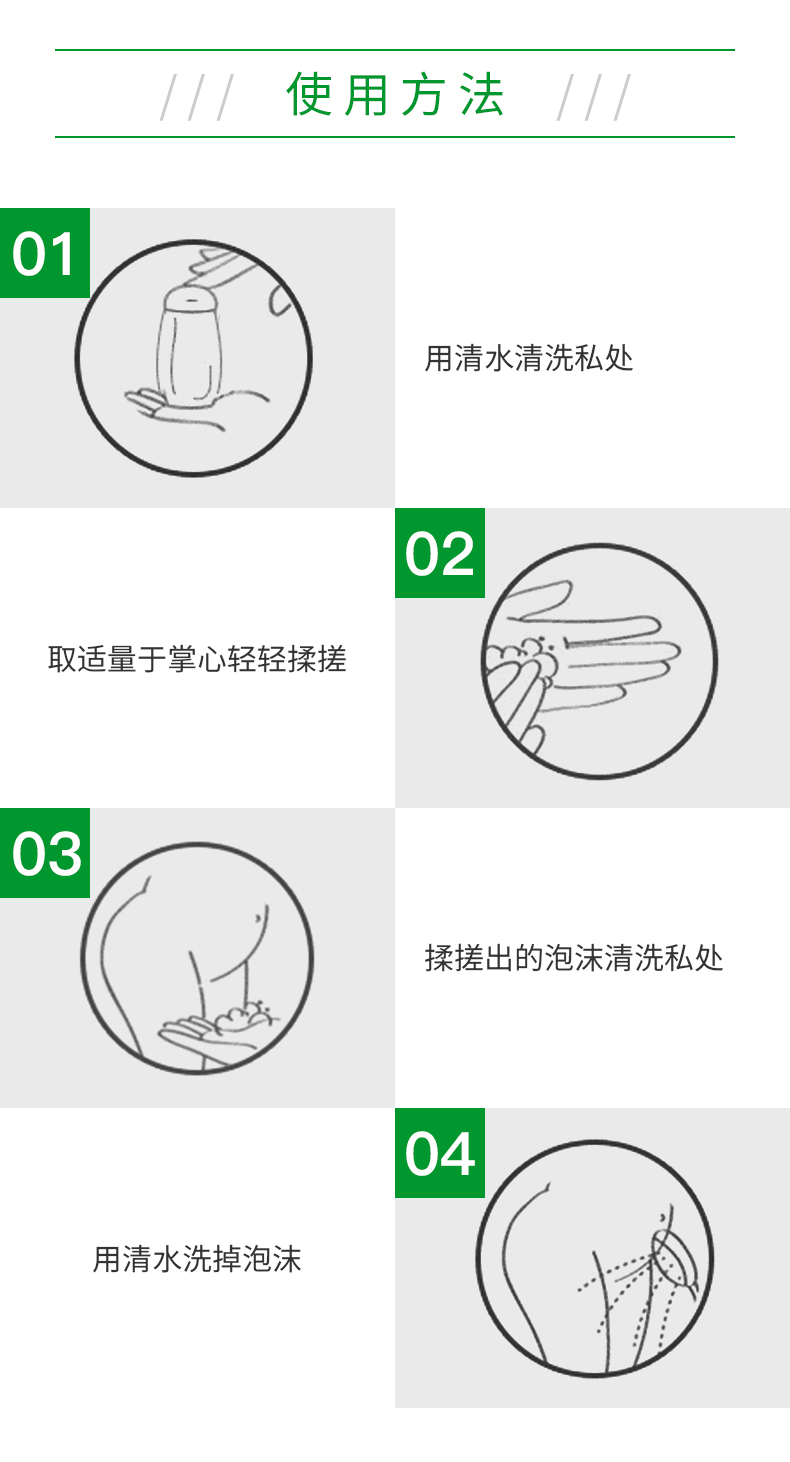 /// 使用方法 ///

01

用清水清洗私处

02

取适量于掌心轻轻揉搓

03

揉搓出的泡沫清洗私处

04

用清水洗掉泡沫