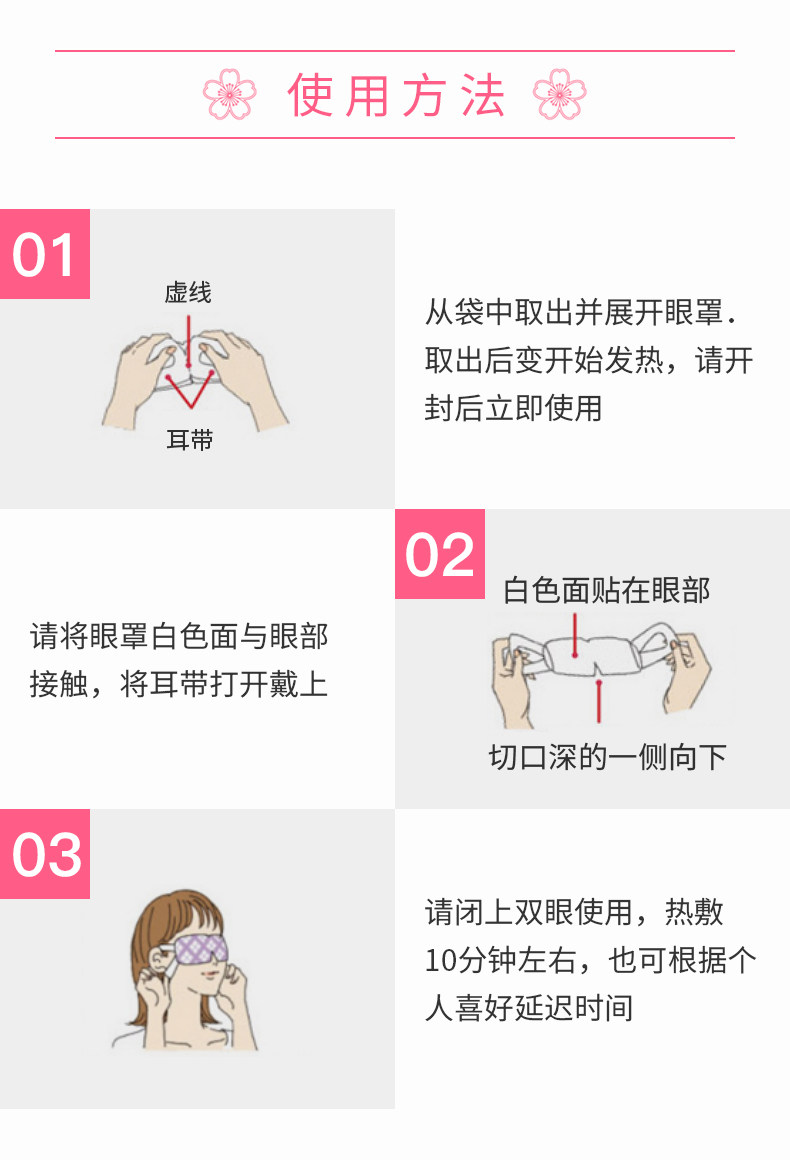 使用方法

01

虚线

耳带

从袋中取出并展开眼罩.取出后变开始发热，请开封后立即使用

请将眼罩白色面与眼部接触，将耳带打开戴上

02

白色面贴在眼部

切口深的一侧向下

03

请闭上双眼使用，热敷10分钟左右，也可根据个人喜好延迟时间