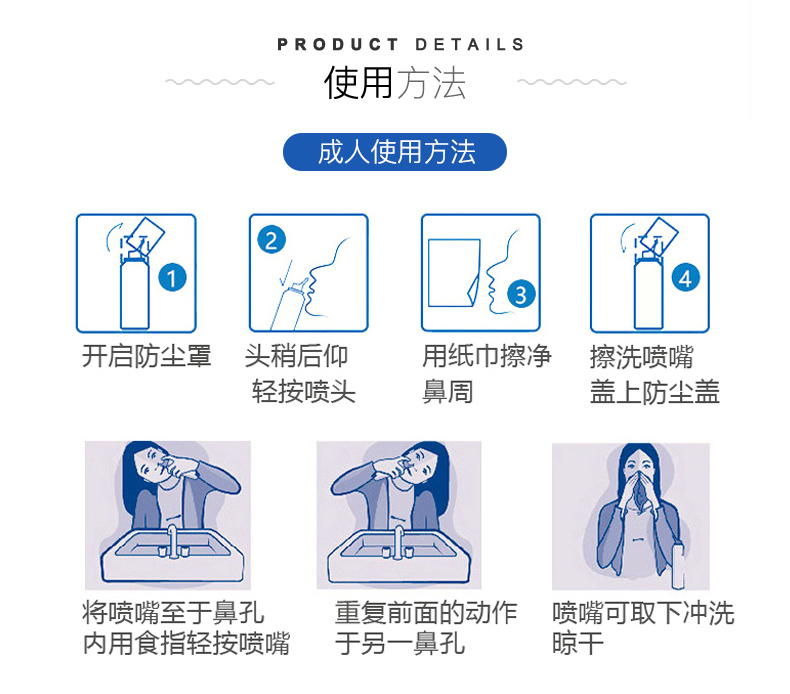 PRODUCT DETAILS
使用方法

成人使用方法

1
开启防尘罩

2
头稍后仰
轻按喷头

3
用纸巾擦净
鼻周

4
擦洗喷嘴
盖上防尘盖

将喷嘴至于鼻孔
内用食指轻按喷嘴

重复前面的动作
于另一鼻孔

喷嘴可取下冲洗
晾干