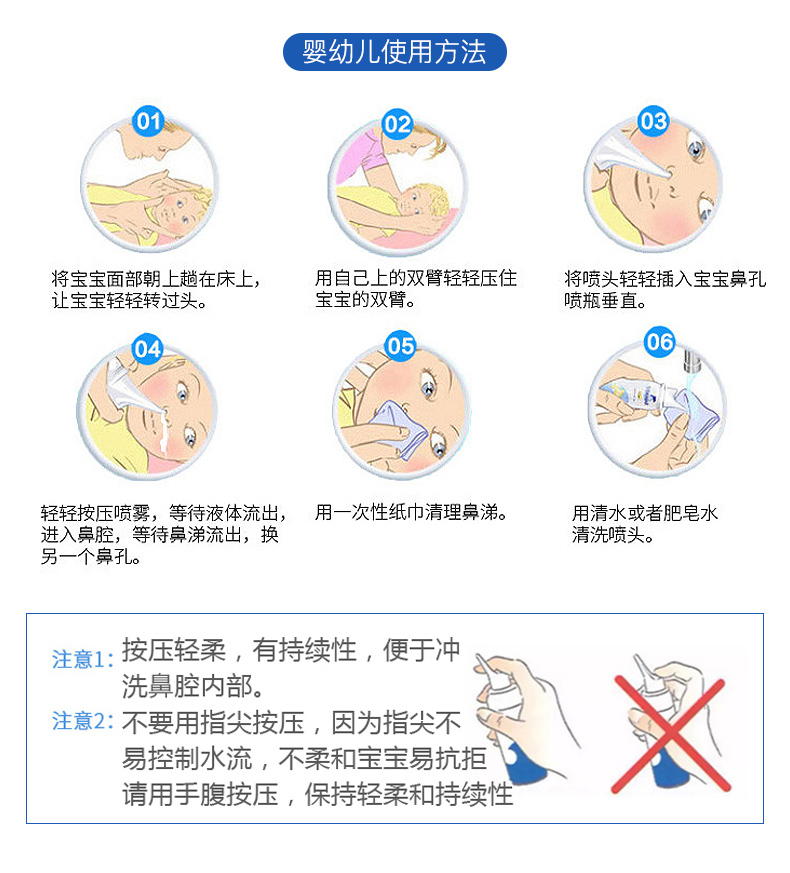 婴幼儿使用方法

01
将宝宝面部朝上趟在床上，让宝宝轻轻转过头。

02
用自己上的双臂轻轻压住宝宝的双臂。

03
将喷头轻轻插入宝宝鼻孔喷瓶垂直。

04
轻轻按压喷雾，等待液体流出，进入鼻腔，等待鼻涕流出，换另一个鼻孔。

05
用一次性纸巾清理鼻涕。

06
用清水或者肥皂水清洗喷头。

注意1: 按压轻柔，有持续性，便于冲洗鼻腔内部。
注意2: 不要用指尖按压，因为指尖不易控制水流，不柔和宝宝易抗拒请用手腹按压，保持轻柔和持续性