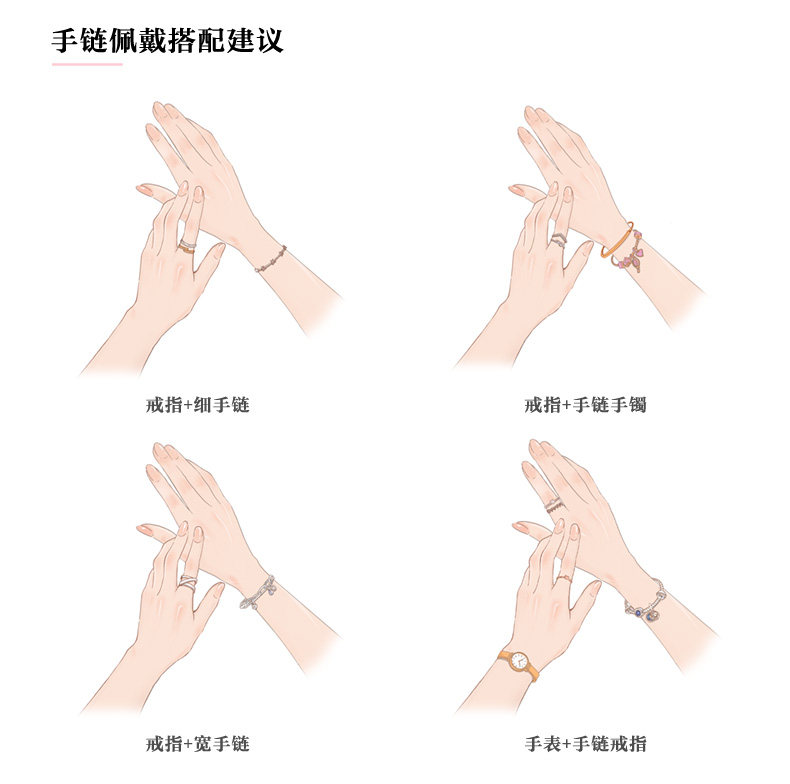 手链佩戴搭配建议

戒指+细手链

戒指+手链手镯

戒指+宽手链

手表+手链戒指