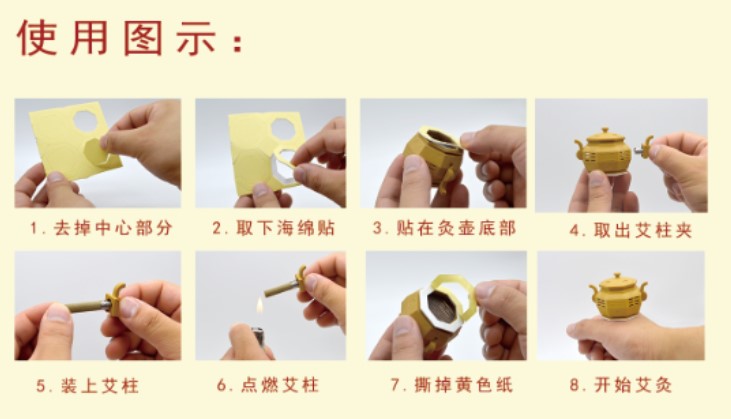 使用图示：

1. 去掉中心部分

2. 取下海绵贴

3. 贴在灸壶底部

4. 取出艾柱夹

5. 装上艾柱

6. 点燃艾柱

7. 撕掉黄色纸

8. 开始艾灸