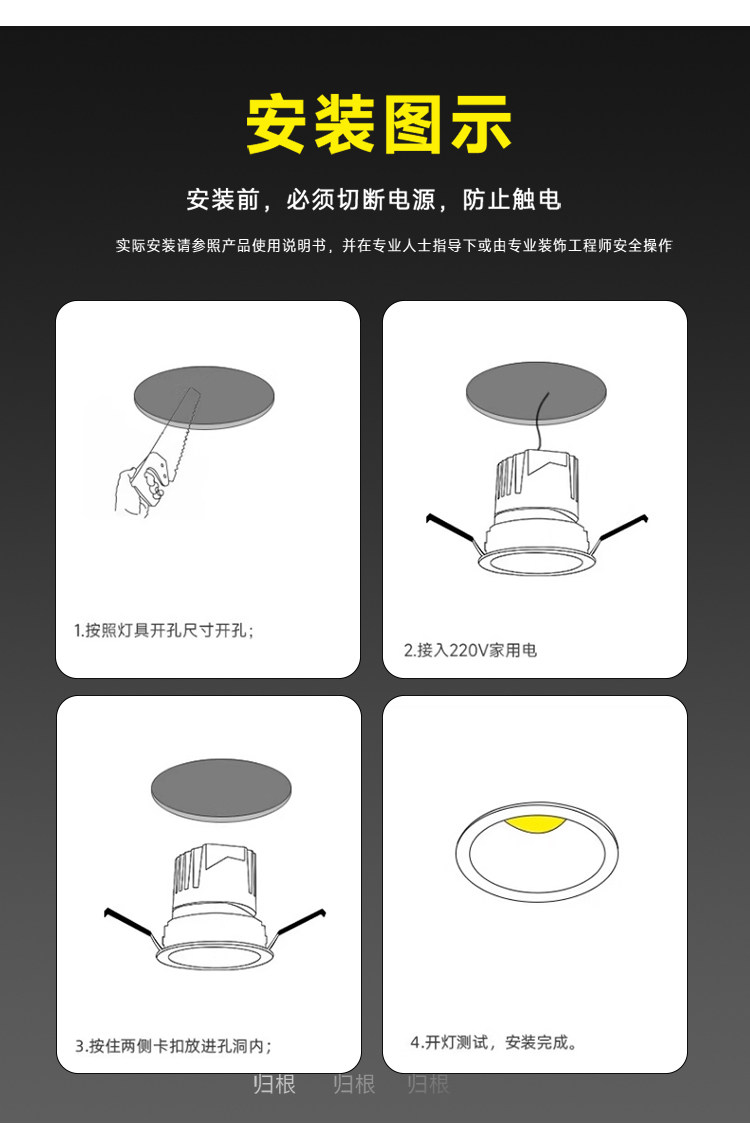 安装图示

安装前，必须切断电源，防止触电

实际安装请参照产品使用说明书，并在专业人士指导下或由专业装饰工程师安全操作

1.按照灯具开孔尺寸开孔；

2.接入220V家用电

3.按住两侧卡扣放进孔洞内；

4.开灯测试，安装完成。

归根 归根 归根