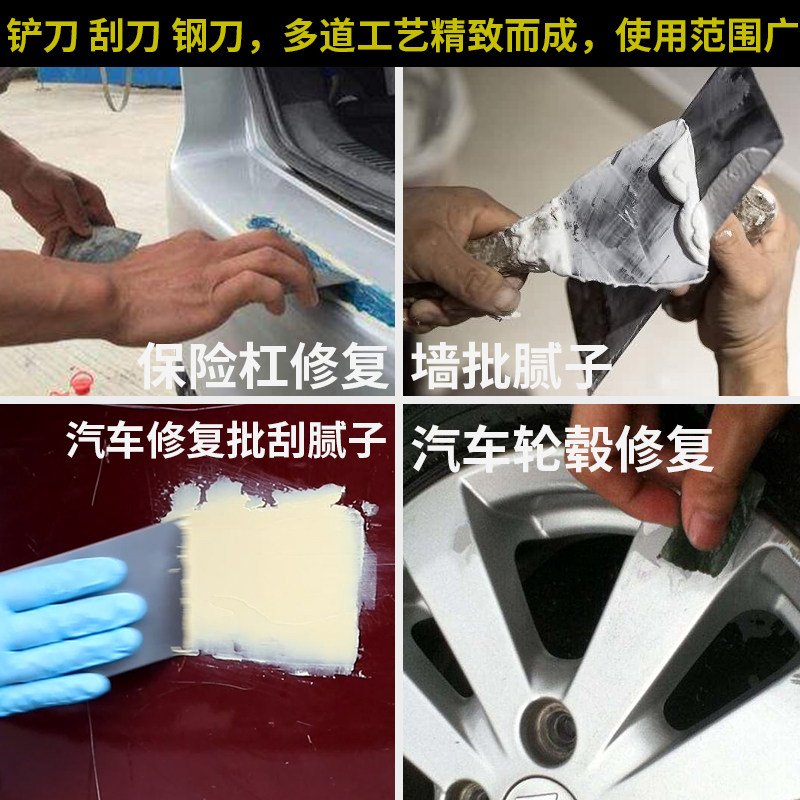 铲刀 刮刀 钢刀，多道工艺精致而成，使用范围广

保险杠修复

墙批腻子

汽车修复批刮腻子

汽车轮毂修复