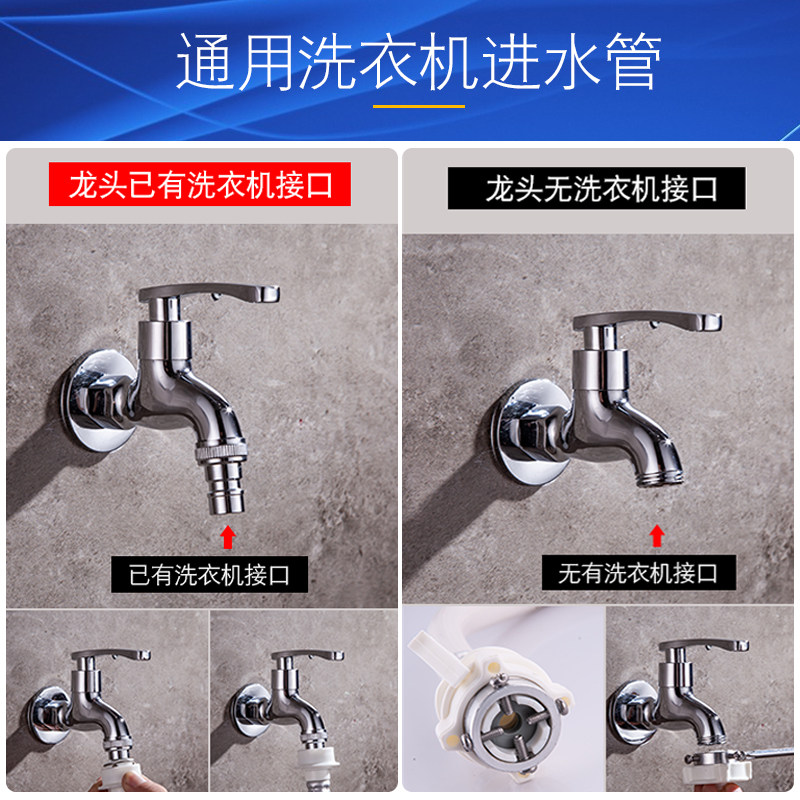 通用洗衣机进水管

龙头已有洗衣机接口

已有洗衣机接口

龙头无洗衣机接口

无有洗衣机接口