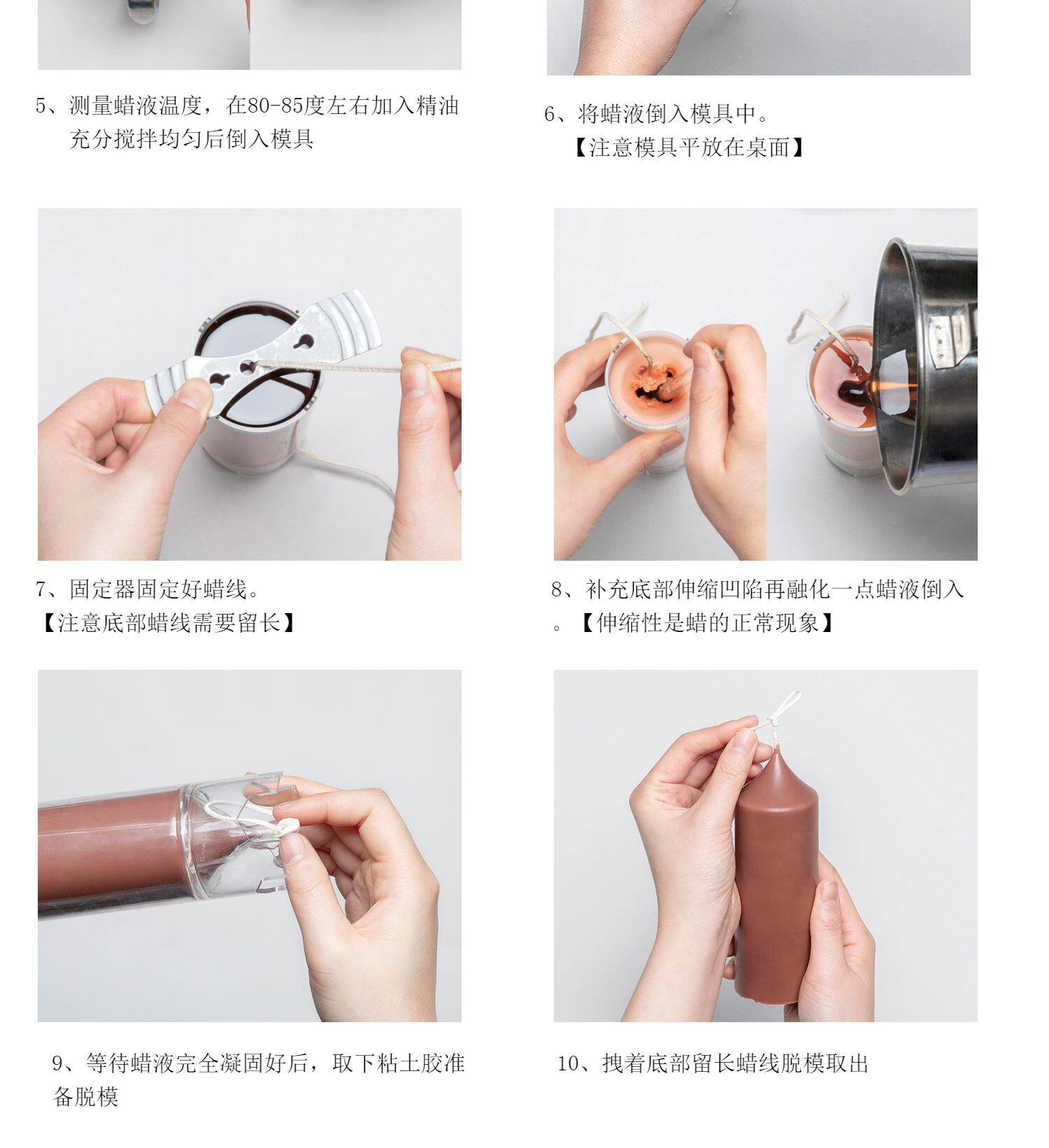 5、测量蜡液温度，在80-85度左右加入精油充分搅拌均匀后倒入模具

6、将蜡液倒入模具中。
【注意模具平放在桌面】

7、固定器固定好蜡线。
【注意底部蜡线需要留长】

8、补充底部伸缩凹陷再融化一点蜡液倒入。【伸缩性是蜡的正常现象】

9、等待蜡液完全凝固好后，取下粘土胶准备脱模

10、拽着底部留长蜡线脱模取出