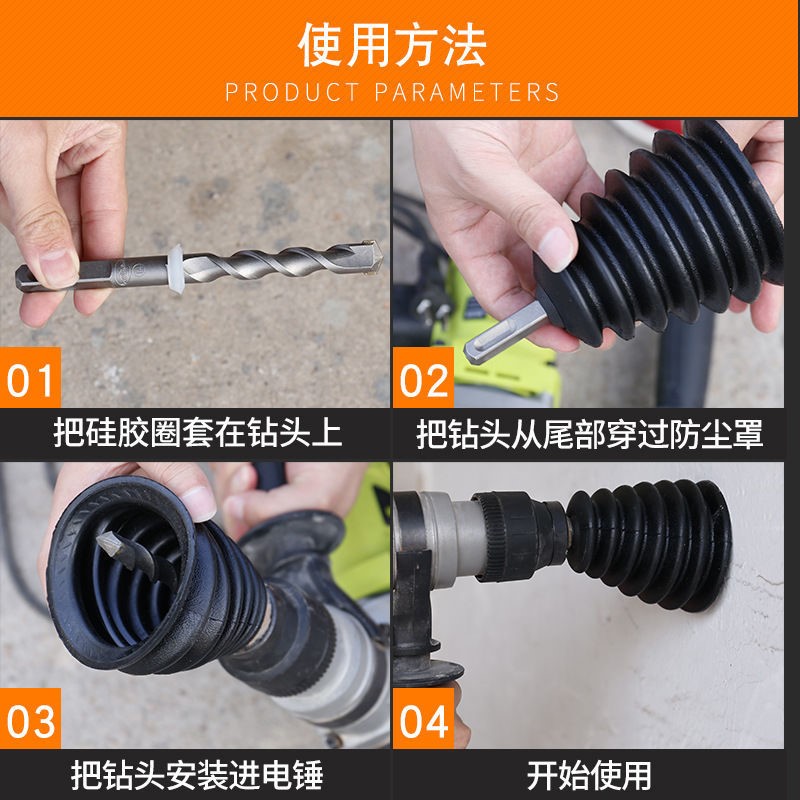 使用方法
PRODUCT PARAMETERS

01
把硅胶圈套在钻头上

02
把钻头从尾部穿过防尘罩

03
把钻头安装进电锤

04
开始使用