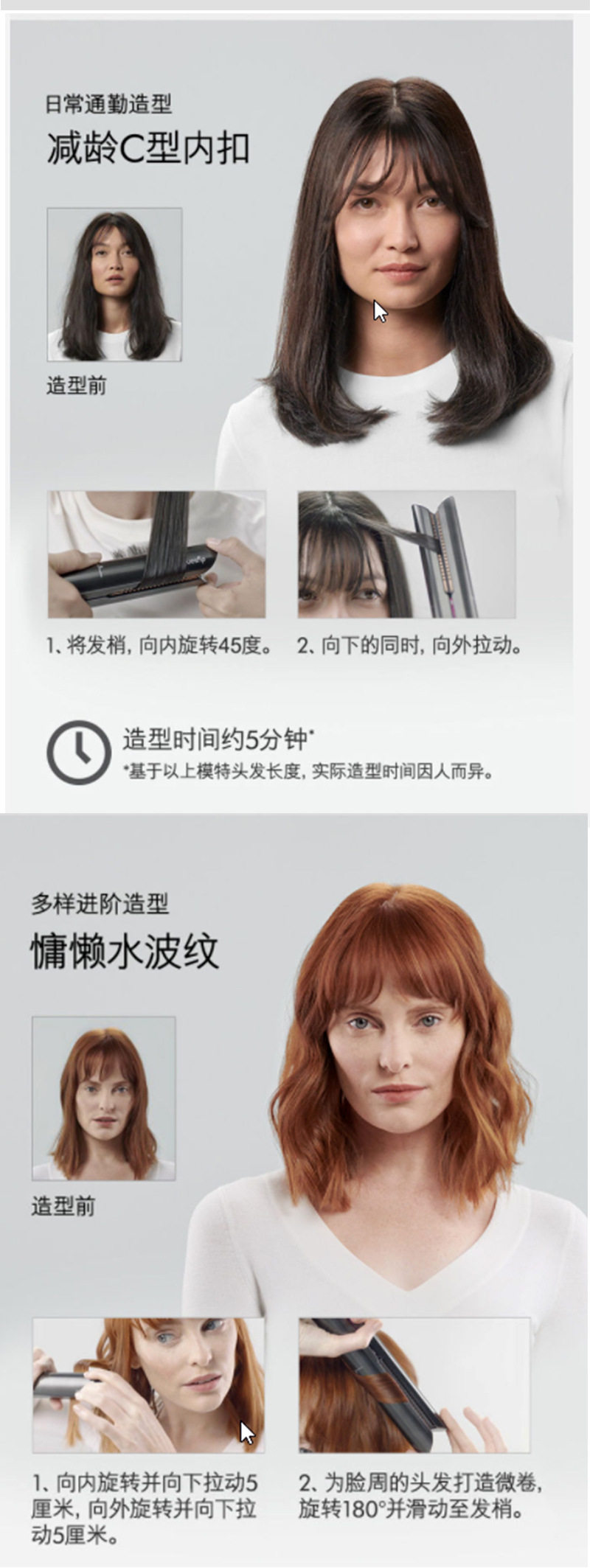 日常通勤造型

减龄C型内扣

造型前

1、将发梢，向内旋转45度。

2、向下的同时，向外拉动。

造型时间约5分钟*

*基于以上模特头发长度，实际造型时间因人而异。

多样进阶造型

慵懒水波纹

造型前

1、向内旋转并向下拉动5厘米，向外旋转并向下拉动5厘米。

2、为脸周的头发打造微卷，旋转180°并滑动至发梢。