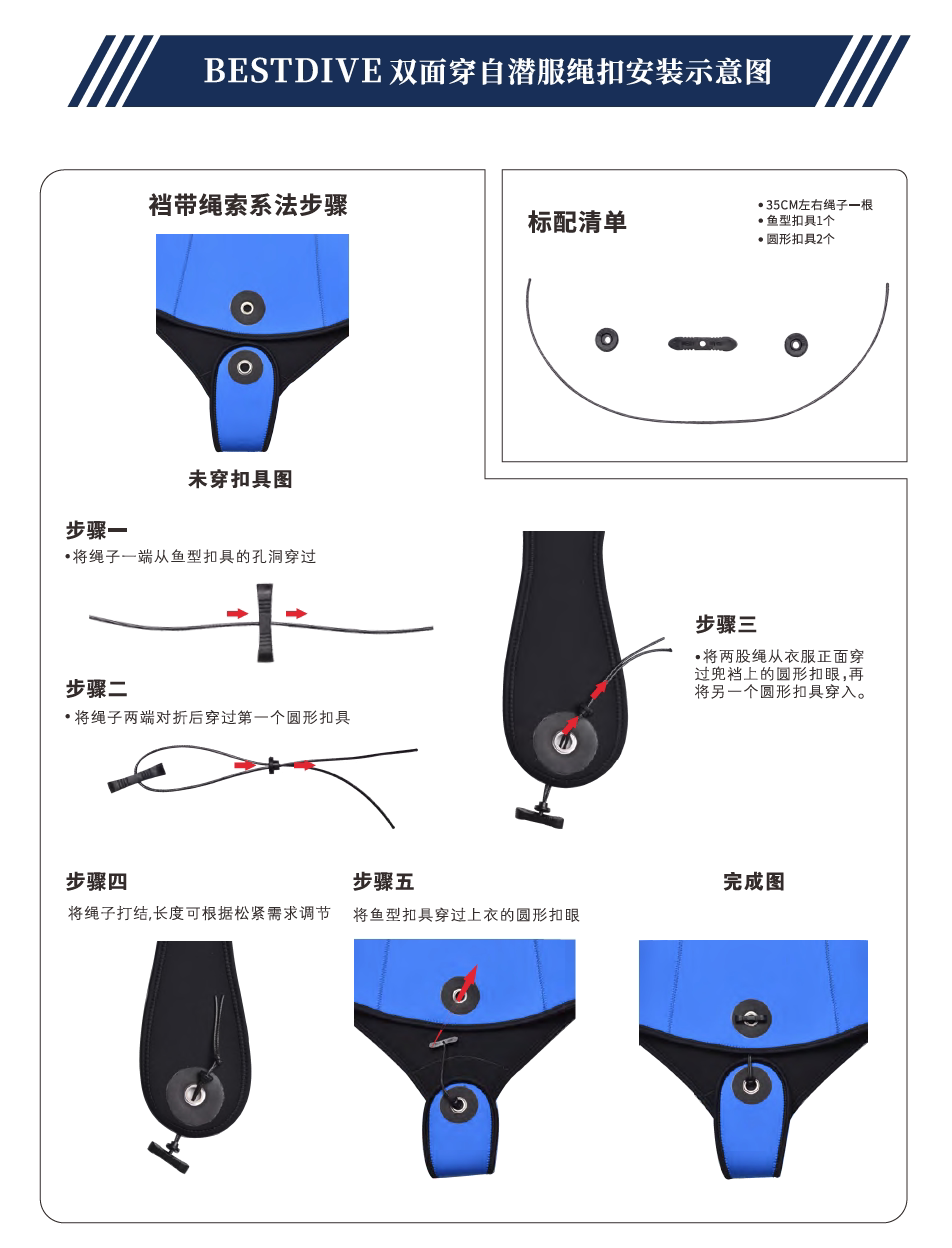 BESTDIVE 双面穿自潜服绳扣安装示意图

裆带绳索系法步骤

未穿扣具图

标配清单

• 35CM左右绳子一根
• 鱼型扣具1个
• 圆形扣具2个

步骤一
•将绳子一端从鱼型扣具的孔洞穿过

步骤二
•将绳子两端对折后穿过第一个圆形扣具

步骤三
•将两股绳从衣服正面穿过兜裆上的圆形扣眼,再将另一个圆形扣具穿入。

步骤四
将绳子打结,长度可根据松紧需求调节

步骤五
将鱼型扣具穿过上衣的圆形扣眼

完成图