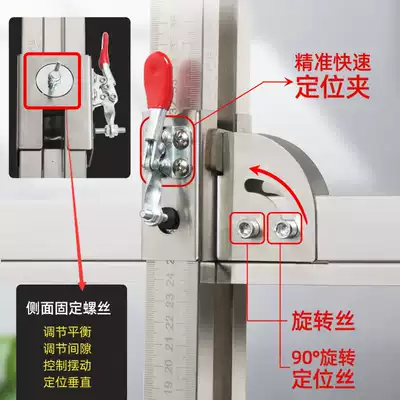 精准快速
定位夹

侧面固定螺丝
调节平衡
调节间隙
控制摆动
定位垂直

旋转丝

90°旋转
定位丝

24
23
22
21
20
19