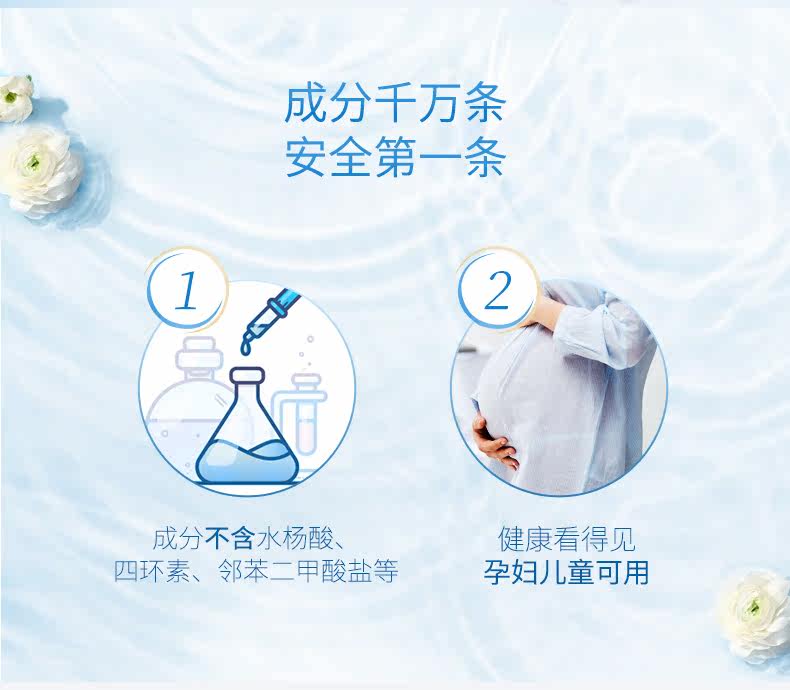 成分千万条
安全第一条

1

成分不含水杨酸、
四环素、邻苯二甲酸盐等

2

健康看得见
孕妇儿童可用