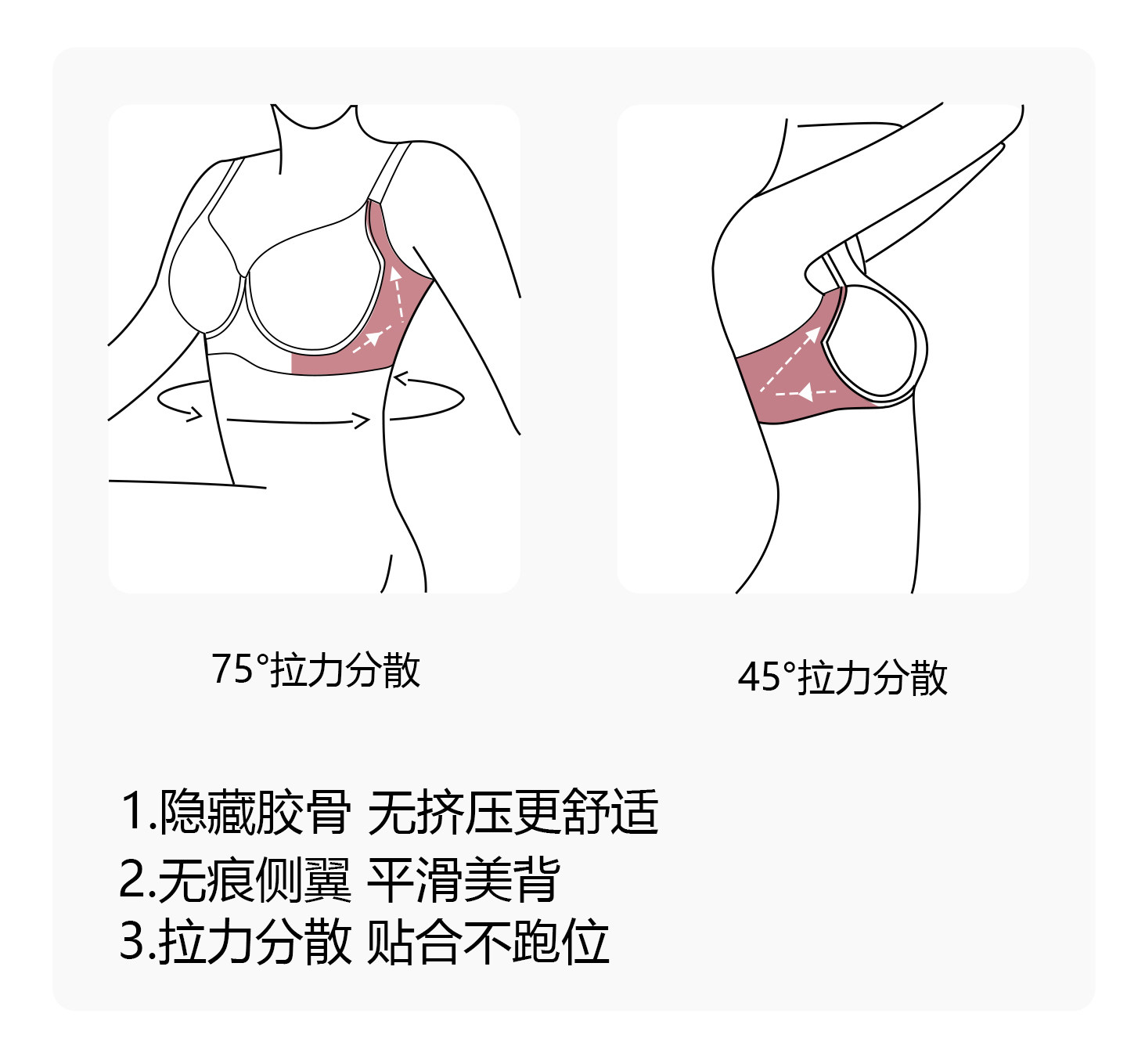 75°拉力分散

45°拉力分散

1.隐藏胶骨 无挤压更舒适
2.无痕侧翼 平滑美背
3.拉力分散 贴合不跑位