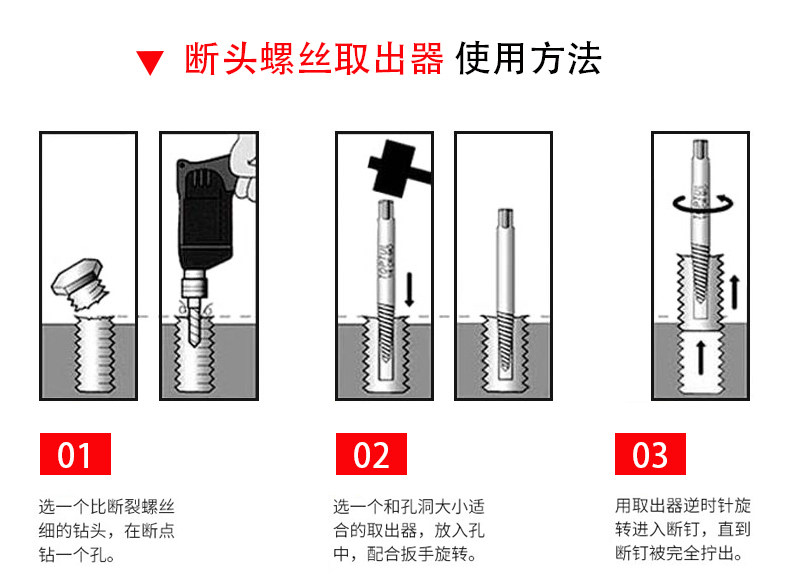 ▼ 断头螺丝取出器 使用方法

01

选一个比断裂螺丝细的钻头，在断点钻一个孔。

02

选一个和孔洞大小适合的取出器，放入孔中，配合扳手旋转。

03

用取出器逆时针旋转进入断钉，直到断钉被完全拧出。