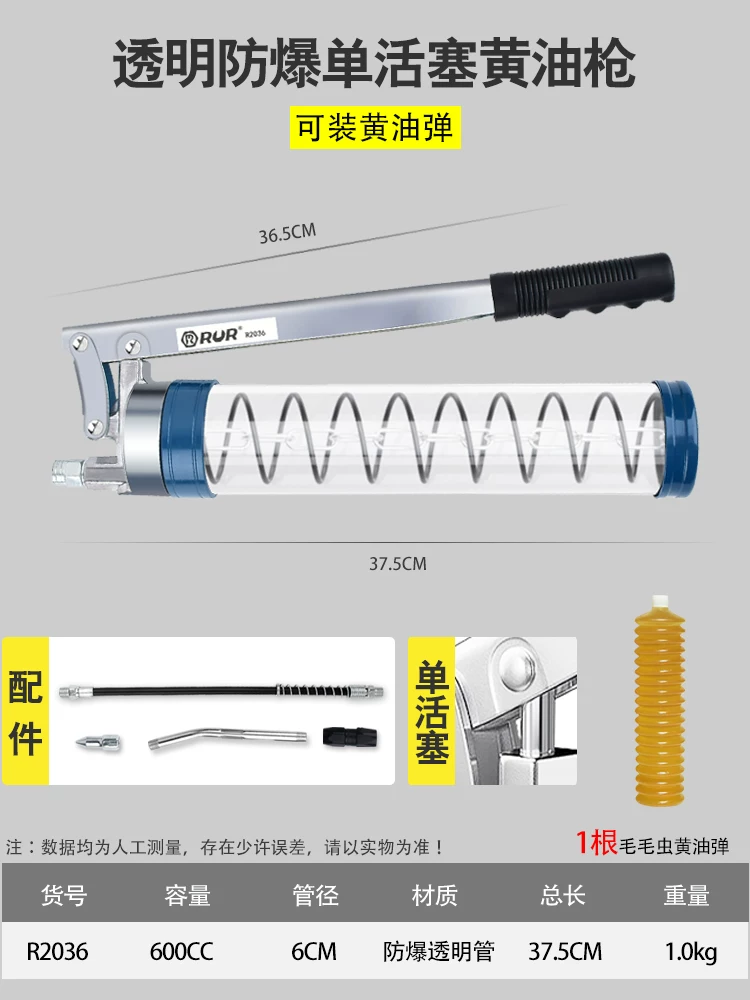 透明防爆单活塞黄油枪

可装黄油弹

36.5CM

RUR R2036

37.5CM

配件

单活塞

注：数据均为人工测量，存在少许误差，请以实物为准！

1根毛毛虫黄油弹

| 货号 | 容量 | 管径 | 材质 | 总长 | 重量 |
|---|---|---|---|---|---|
| R2036 | 600CC | 6CM | 防爆透明管 | 37.5CM | 1.0kg |