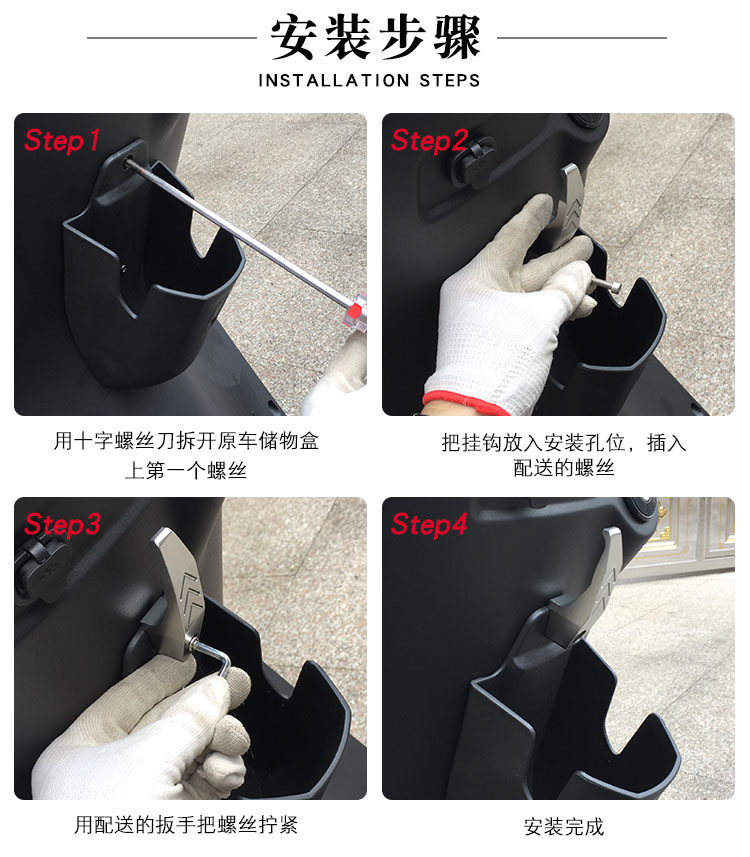 安装步骤
INSTALLATION STEPS

Step1

用十字螺丝刀拆开原车储物盒上第一个螺丝

Step2

把挂钩放入安装孔位，插入配送的螺丝

Step3

用配送的扳手把螺丝拧紧

Step4

安装完成