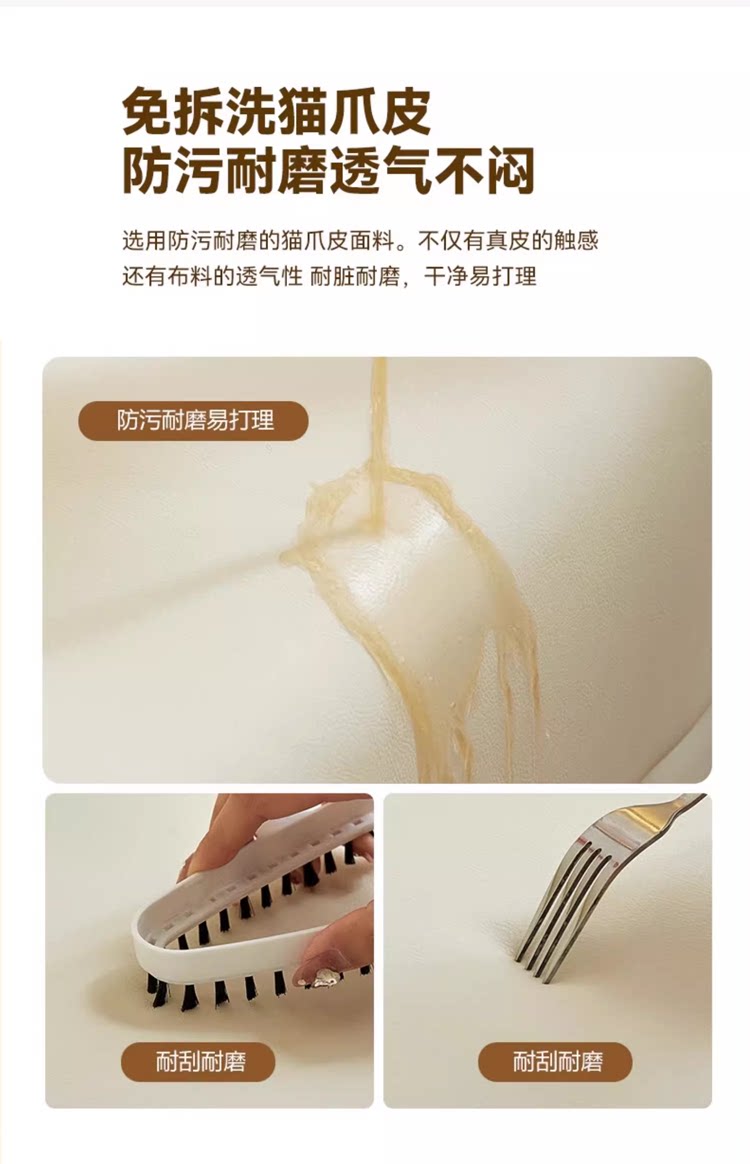 免拆洗猫爪皮
防污耐磨透气不闷

选用防污耐磨的猫爪皮面料。不仅有真皮的触感
还有布料的透气性 耐脏耐磨，干净易打理

防污耐磨易打理

耐刮耐磨

耐刮耐磨