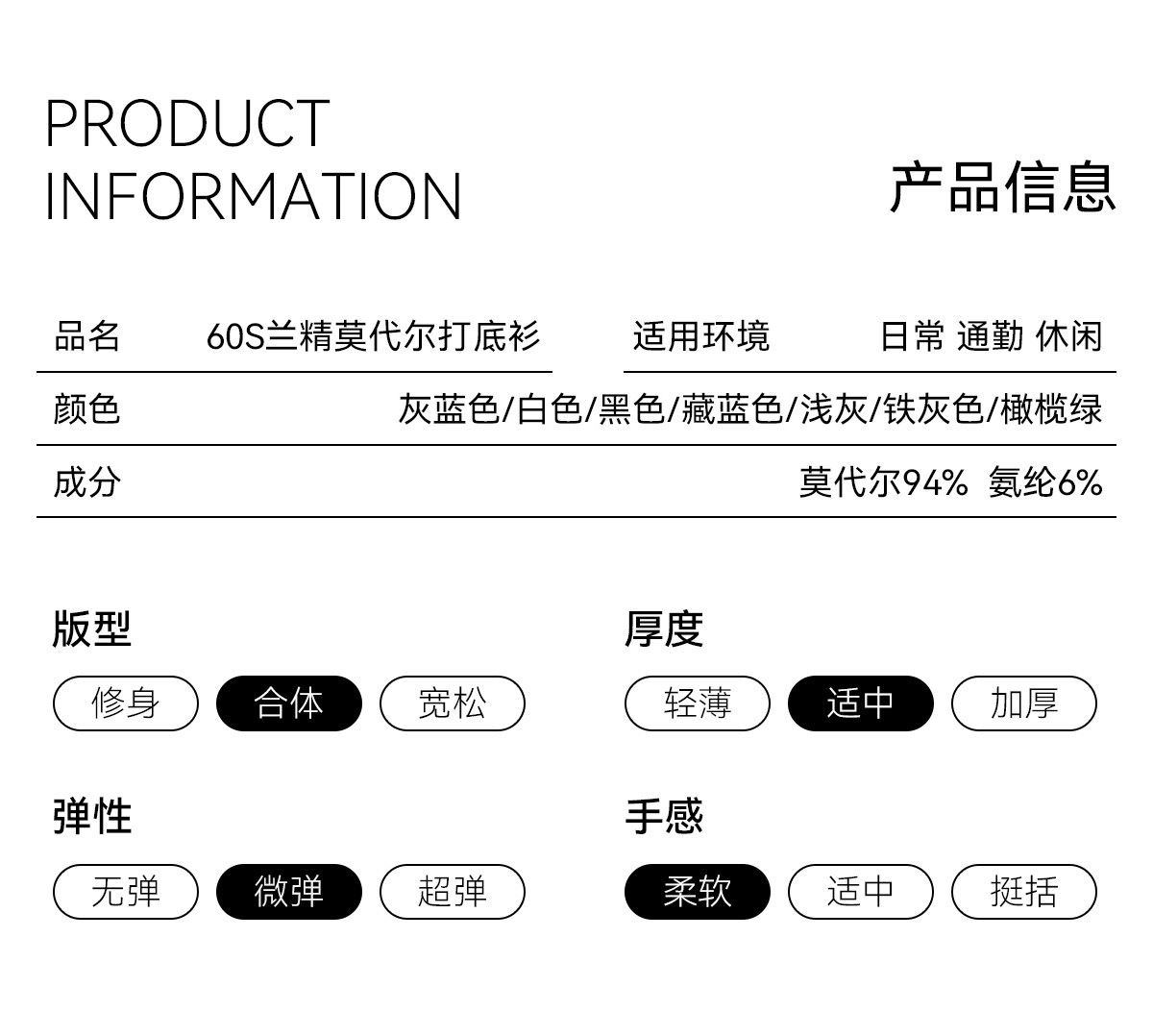 PRODUCT
INFORMATION

产品信息

品名 60S兰精莫代尔打底衫

适用环境 日常 通勤 休闲

颜色 灰蓝色/白色/黑色/藏蓝色/浅灰/铁灰色/橄榄绿

成分 莫代尔94% 氨纶6%

版型

修身 合体 宽松

厚度

轻薄 适中 加厚

弹性

无弹 微弹 超弹

手感

柔软 适中 挺括