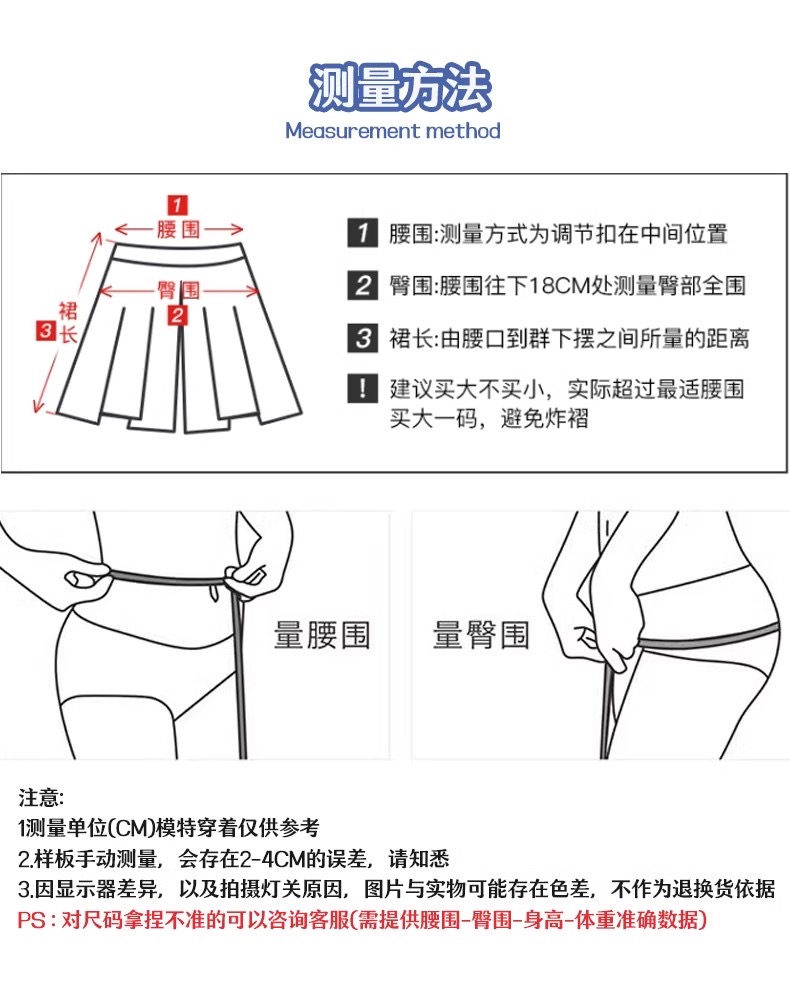 测量方法
Measurement method

1
腰围

臀围
2

3 裙长

1 腰围:测量方式为调节扣在中间位置
2 臀围:腰围往下18CM处测量臀部全围
3 裙长:由腰口到群下摆之间所量的距离
! 建议买大不买小，实际超过最适腰围买大一码，避免炸褶

量腰围

量臀围

注意:
1测量单位(CM)模特穿着仅供参考
2.样板手动测量，会存在2-4CM的误差，请知悉
3.因显示器差异，以及拍摄灯关原因，图片与实物可能存在色差，不作为退换货依据
PS：对尺码拿捏不准的可以咨询客服(需提供腰围-臀围-身高-体重准确数据)