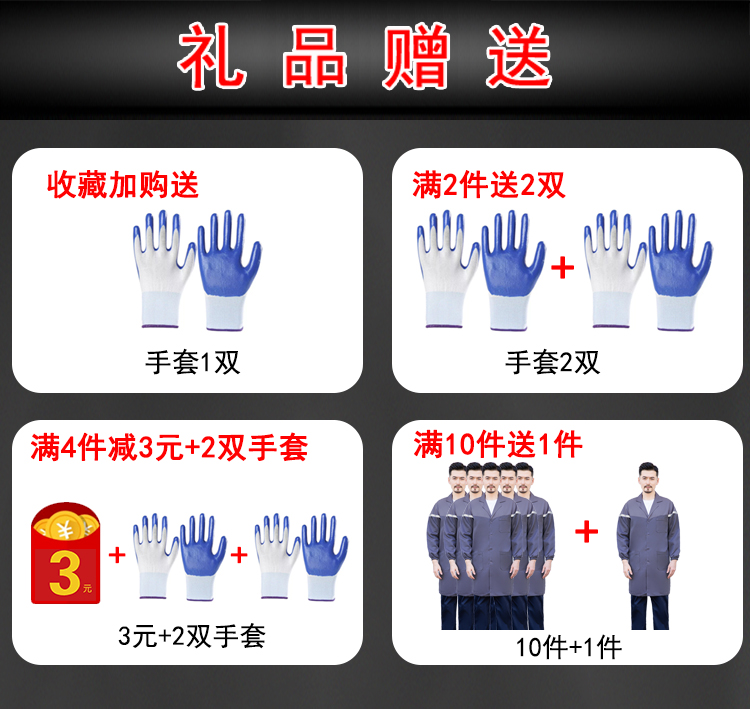 礼品赠送

收藏加购送

手套1双

满2件送2双

+

手套2双

满4件减3元+2双手套

¥

3元

+ +

3元+2双手套

满10件送1件

+

10件+1件