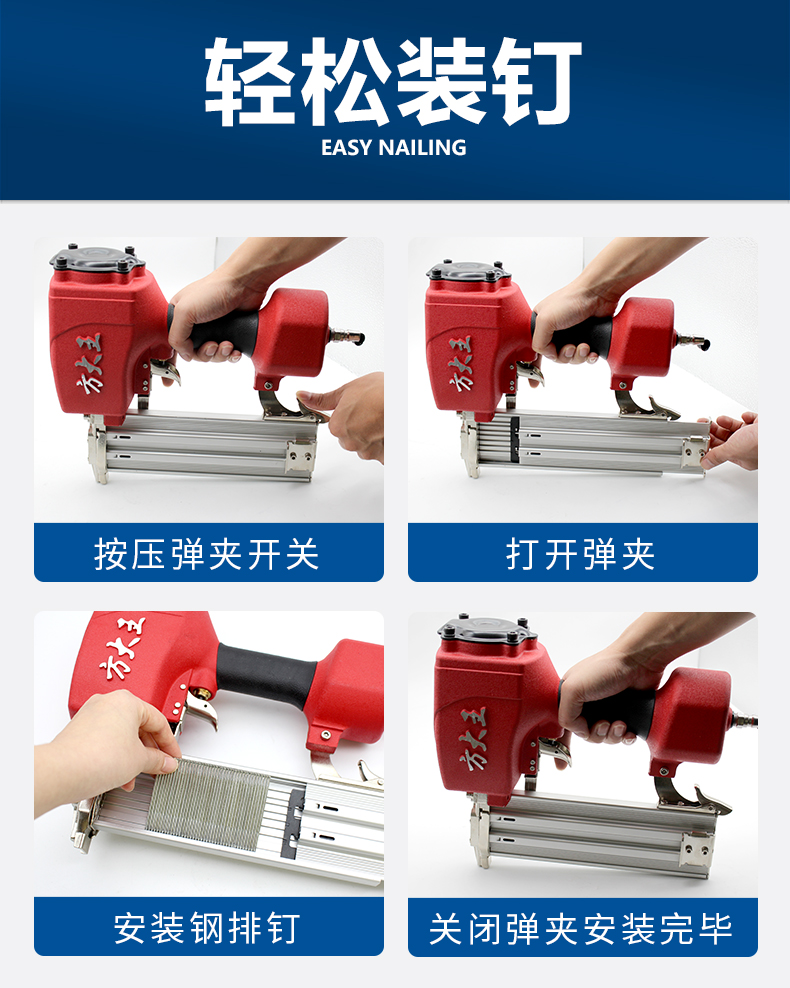 轻松装钉
EASY NAILING

方大王

按压弹夹开关

方大王

打开弹夹

方大王

安装钢排钉

方大王

关闭弹夹安装完毕