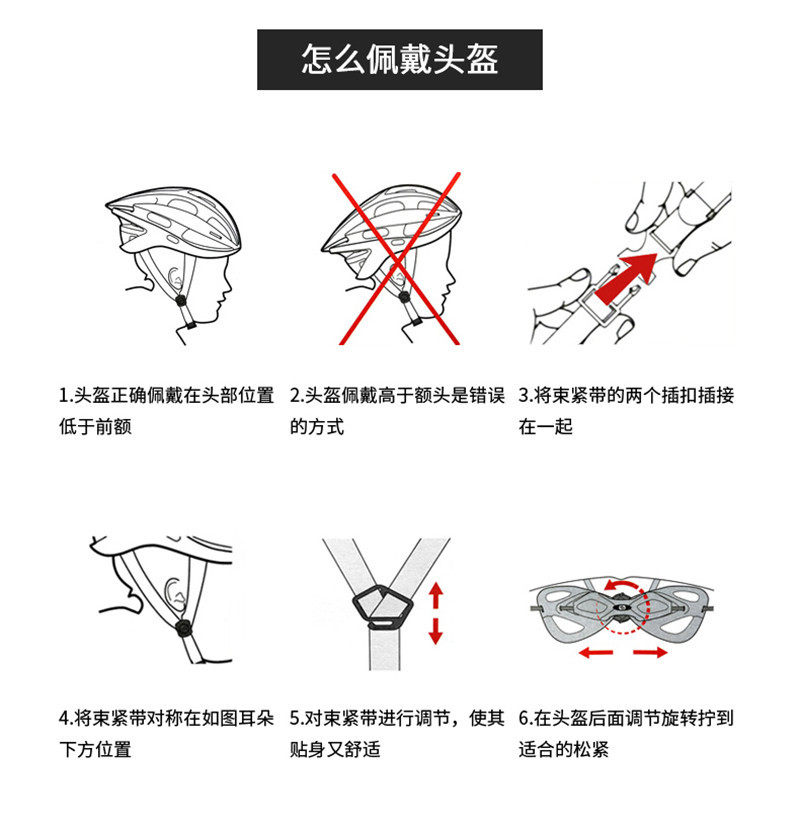 怎么佩戴头盔

1.头盔正确佩戴在头部位置低于前额

2.头盔佩戴高于额头是错误的方式

3.将束紧带的两个插扣插接在一起

4.将束紧带对称在如图耳朵下方位置

5.对束紧带进行调节，使其贴身又舒适

6.在头盔后面调节旋转拧到适合的松紧