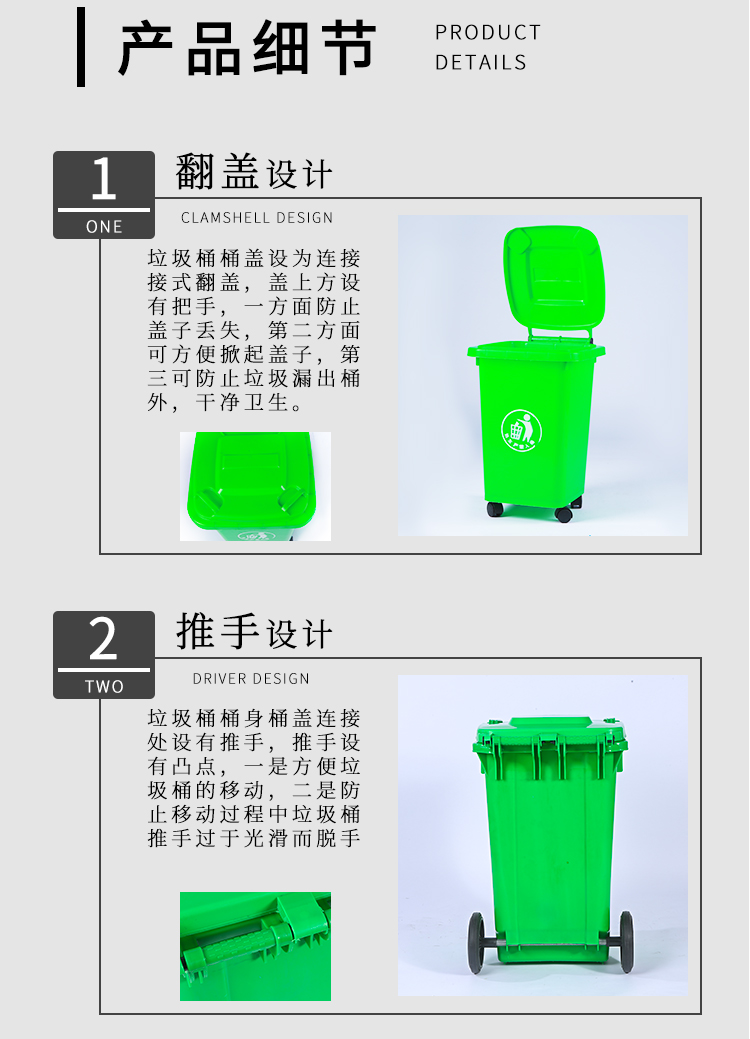 产品细节 PRODUCT DETAILS

1
ONE
翻盖设计
CLAMSHELL DESIGN

垃圾桶桶盖设为连接接式翻盖，盖上方设有把手，一方面防止盖子丢失，第二方面可方便掀起盖子，第三可防止垃圾漏出桶外，干净卫生。

2
TWO
推手设计
DRIVER DESIGN

垃圾桶桶身桶盖连接处设有推手，推手设有凸点，一是方便垃圾桶的移动，二是防止移动过程中垃圾桶推手过于光滑而脱手